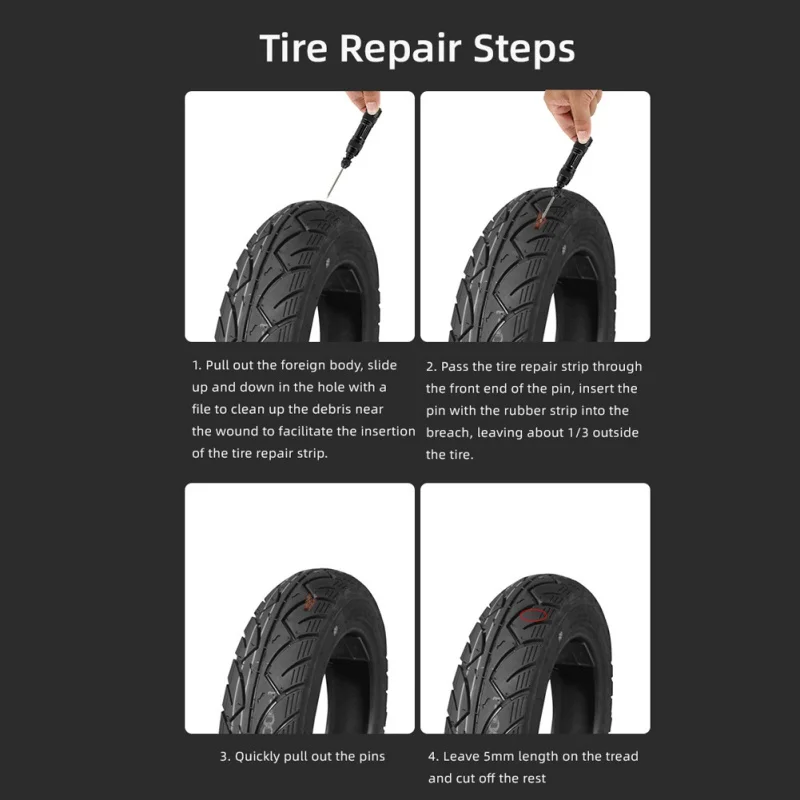 Tire Repair Steps

1. Pull out the foreign body, slide up and down in the hole with a file to clean up the debris near the wound to facilitate the insertion of the tire repair strip.

2. Pass the tire repair strip through the front end of the pin, insert the pin with the rubber strip into the breach, leaving about 1/3 outside the tire.

3. Quickly pull out the pins

4. Leave 5mm length on the tread and cut off the rest