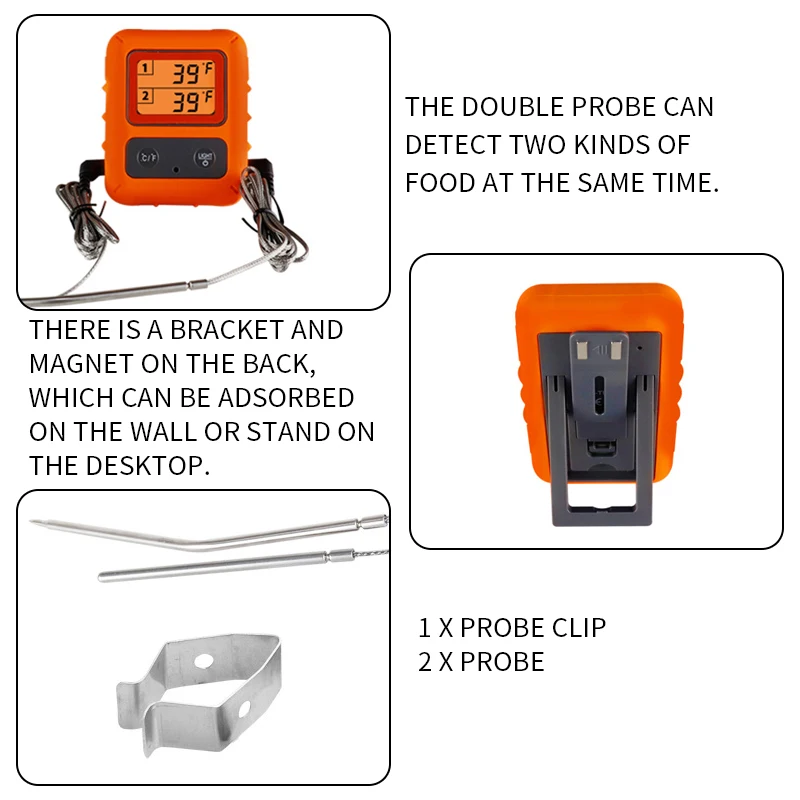 1 39°F
2 39°F

°C/°F LIGHT

THE DOUBLE PROBE CAN DETECT TWO KINDS OF FOOD AT THE SAME TIME.

THERE IS A BRACKET AND MAGNET ON THE BACK, WHICH CAN BE ADSORBED ON THE WALL OR STAND ON THE DESKTOP.

1 X PROBE CLIP
2 X PROBE