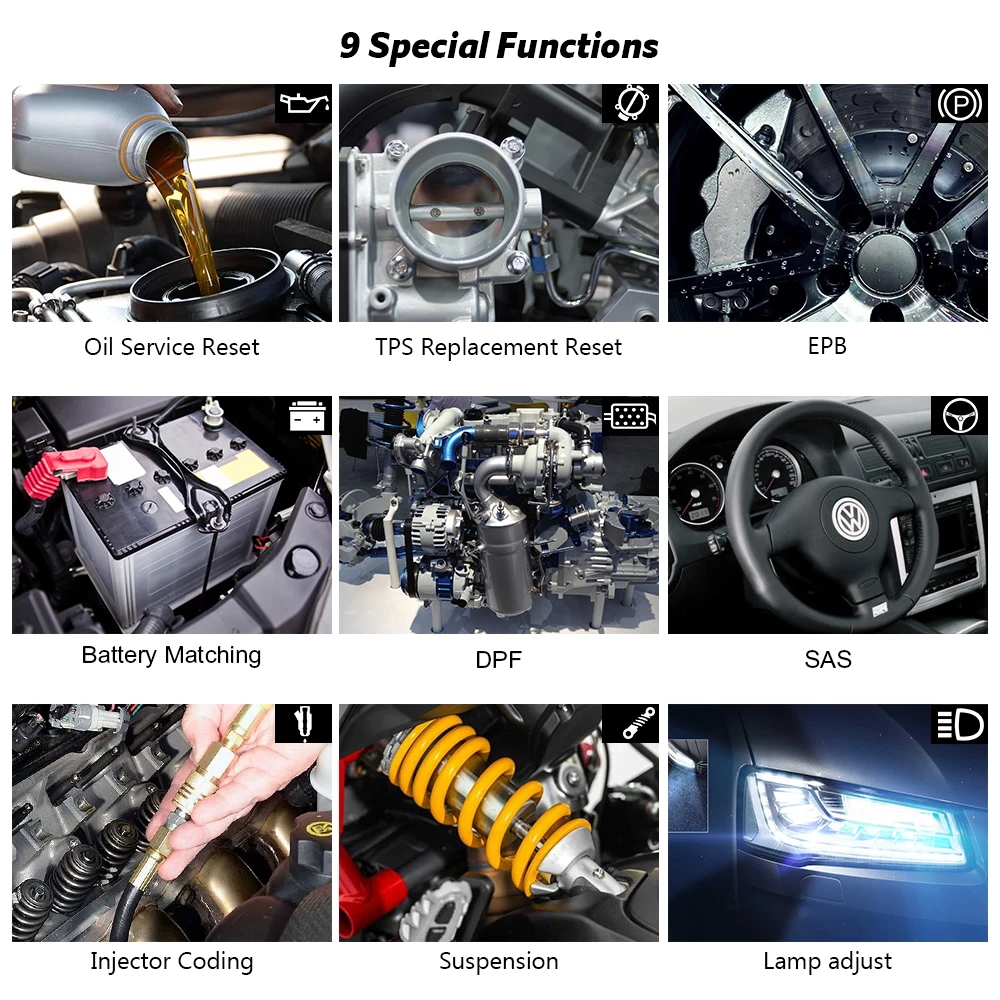 9 Special Functions

Oil Service Reset

TPS Replacement Reset

EPB

Battery Matching

DPF

SAS

Injector Coding

Suspension

Lamp adjust