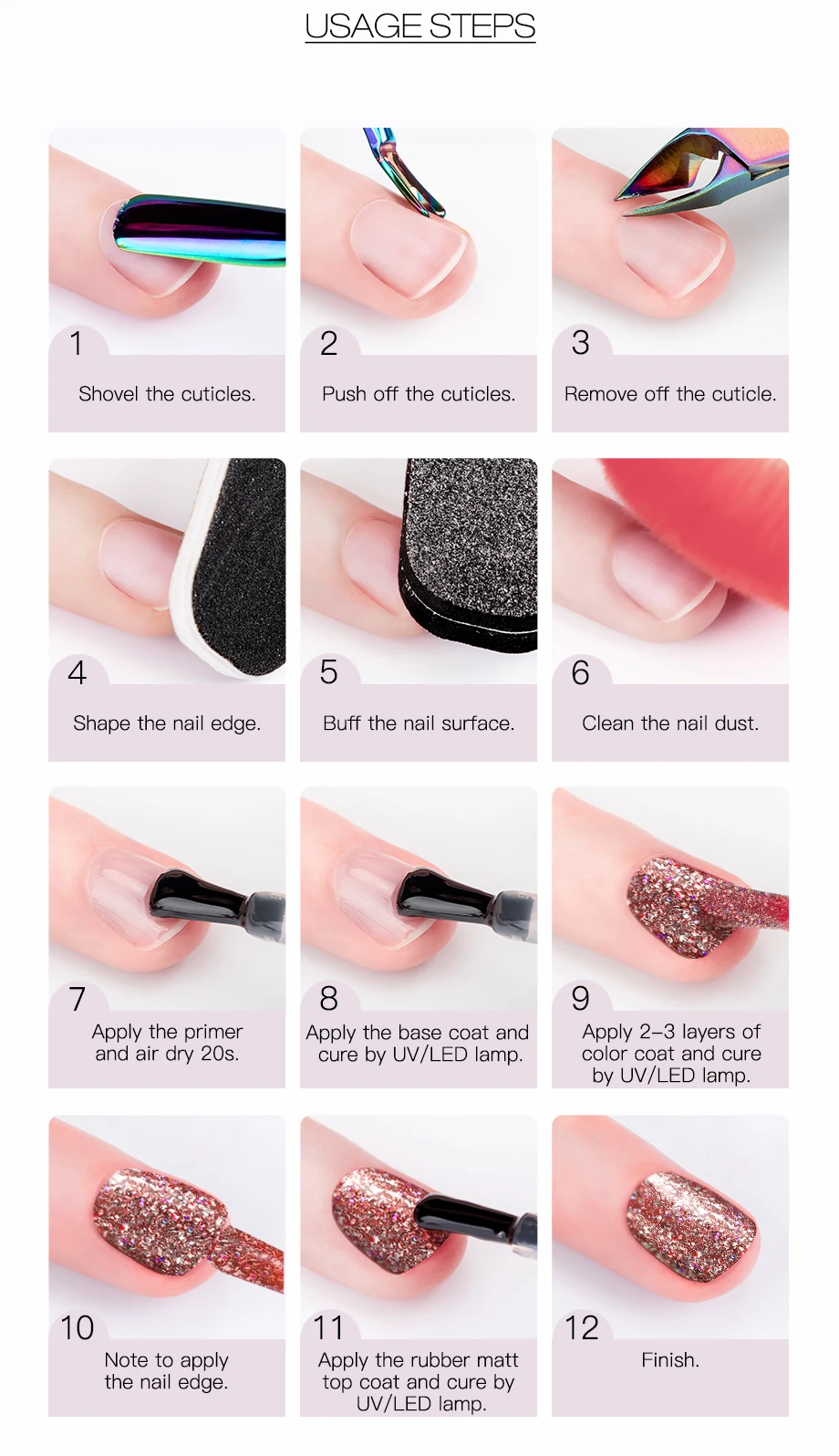 USAGE STEPS

1
Shovel the cuticles.

2
Push off the cuticles.

3
Remove off the cuticle.

4
Shape the nail edge.

5
Buff the nail surface.

6
Clean the nail dust.

7
Apply the primer and air dry 20s.

8
Apply the base coat and cure by UV/LED lamp.

9
Apply 2–3 layers of color coat and cure by UV/LED lamp.

10
Note to apply the nail edge.

11
Apply the rubber matt top coat and cure by UV/LED lamp.

12
Finish.