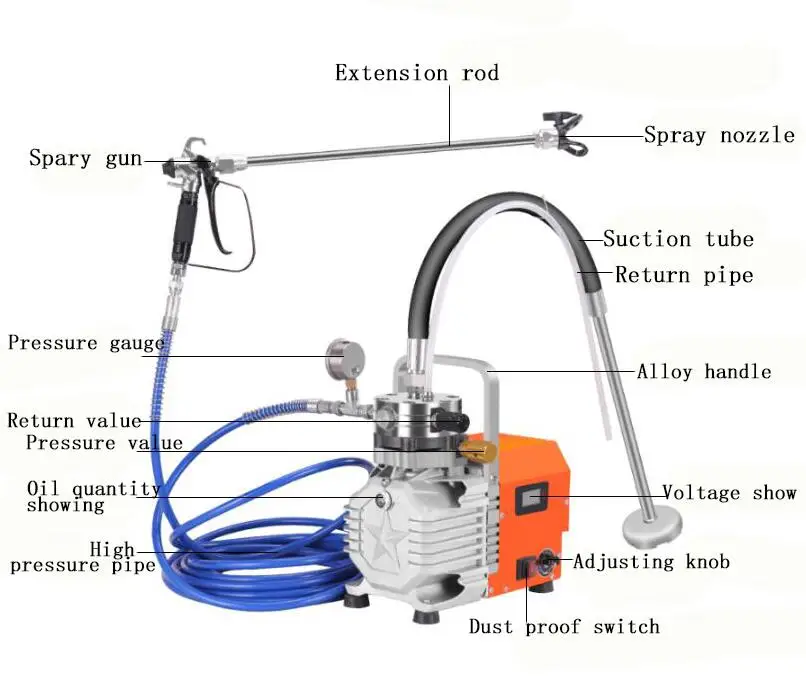 Extension rod

Spary gun

Spray nozzle

Suction tube

Return pipe

Pressure gauge

Alloy handle

Return value

Pressure value

Oil quantity showing

Voltage show

High pressure pipe

Adjusting knob

Dust proof switch