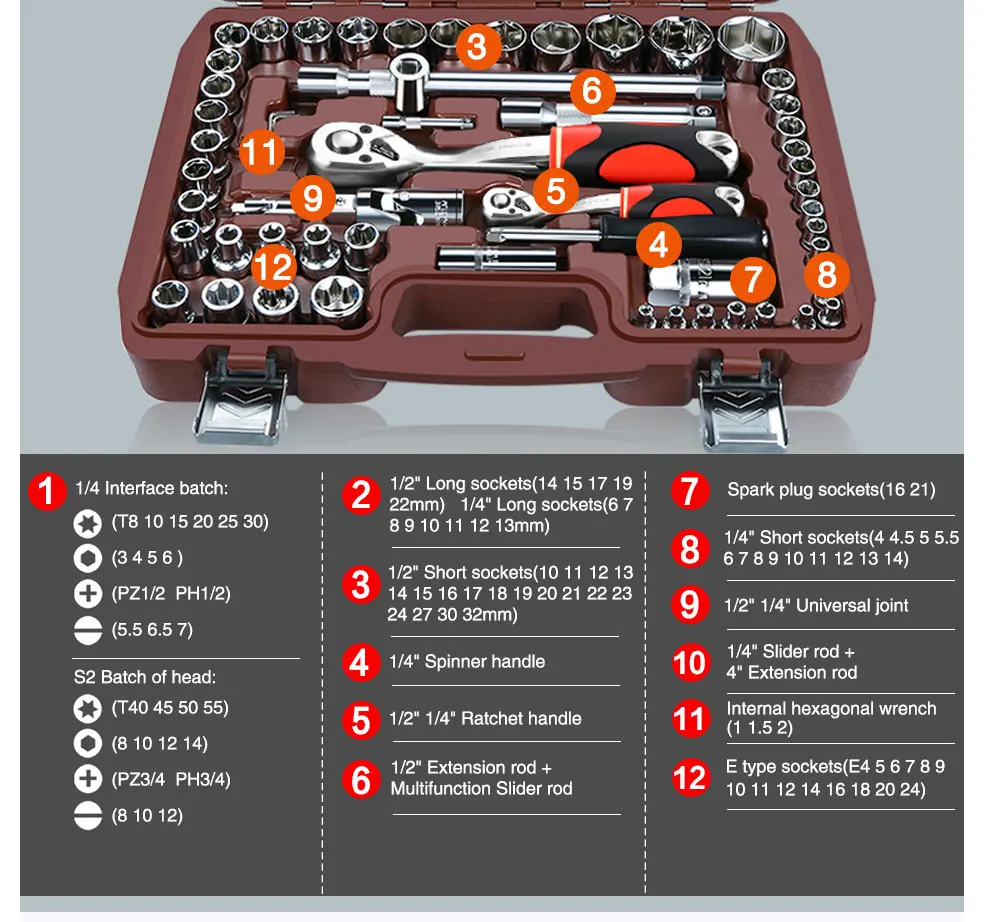 3
6
11
9
5
4
12
7
8

1 1/4 Interface batch:
(T8 10 15 20 25 30)
(3 4 5 6 )
(PZ1/2 PH1/2)
(5.5 6.5 7)

S2 Batch of head:
(T40 45 50 55)
(8 10 12 14)
(PZ3/4 PH3/4)
(8 10 12)

2 1/2" Long sockets(14 15 17 19 22mm) 1/4" Long sockets(6 7 8 9 10 11 12 13mm)

3 1/2" Short sockets(10 11 12 13 14 15 16 17 18 19 20 21 22 23 24 27 30 32mm)

4 1/4" Spinner handle

5 1/2" 1/4" Ratchet handle

6 1/2" Extension rod + Multifunction Slider rod

7 Spark plug sockets(16 21)

8 1/4" Short sockets(4 4.5 5 5.5 6 7 8 9 10 11 12 13 14)

9 1/2" 1/4" Universal joint

10 1/4" Slider rod + 4" Extension rod

11 Internal hexagonal wrench (1 1.5 2)

12 E type sockets(E4 5 6 7 8 9 10 11 12 14 16 18 20 24)