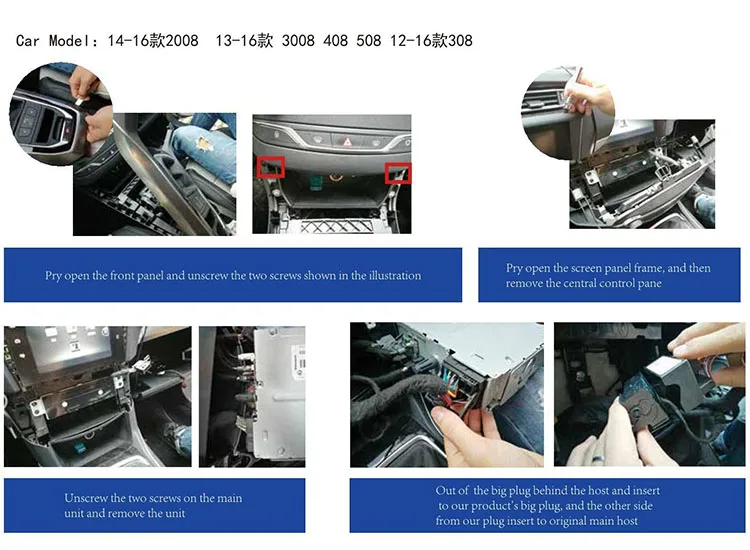 Car Model：14-16款2008  13-16款 3008 408 508 12-16款308

Pry open the front panel and unscrew the two screws shown in the illustration

Pry open the screen panel frame, and then remove the central control pane

Unscrew the two screws on the main unit and remove the unit

Out of the big plug behind the host and insert to our product's big plug, and the other side from our plug insert to original main host