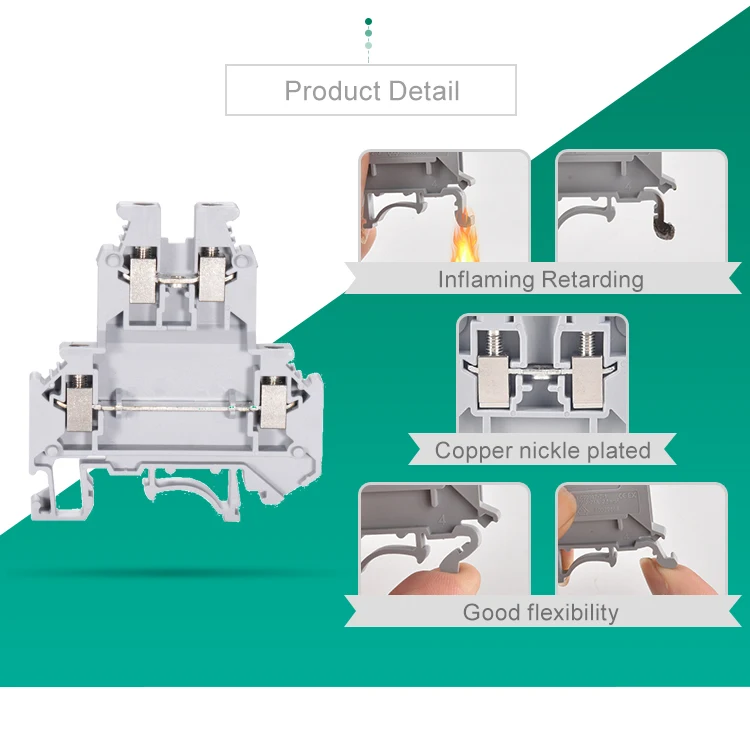 Product Detail

Inflaming Retarding

Copper nickle plated

Good flexibility