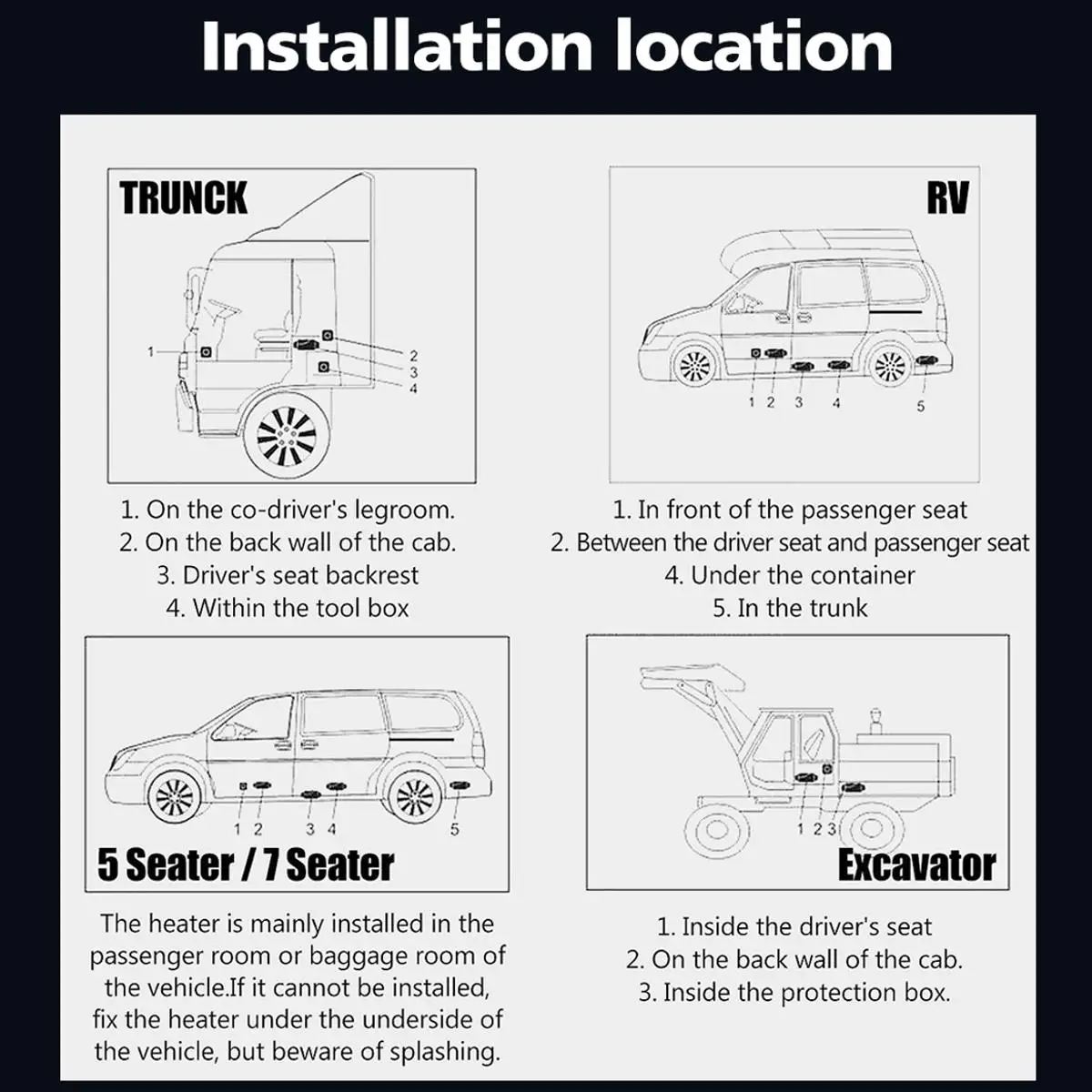 Installation location

TRUNCK

1
2
3
4

1. On the co-driver's legroom.
2. On the back wall of the cab.
3. Driver's seat backrest
4. Within the tool box

RV

1 2 3 4 5

1. In front of the passenger seat
2. Between the driver seat and passenger seat
4. Under the container
5. In the trunk

1 2 3 4 5

5 Seater / 7 Seater

The heater is mainly installed in the passenger room or baggage room of the vehicle.If it cannot be installed, fix the heater under the underside of the vehicle, but beware of splashing.

1 2 3

Excavator

1. Inside the driver's seat
2. On the back wall of the cab.
3. Inside the protection box.