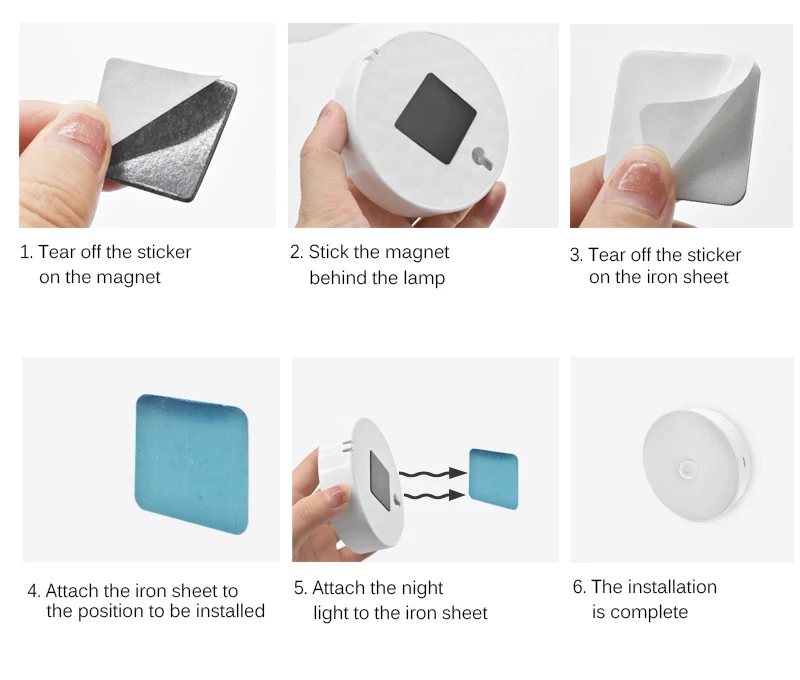 1. Tear off the sticker on the magnet

2. Stick the magnet behind the lamp

3. Tear off the sticker on the iron sheet

4. Attach the iron sheet to the position to be installed

5. Attach the night light to the iron sheet

6. The installation is complete