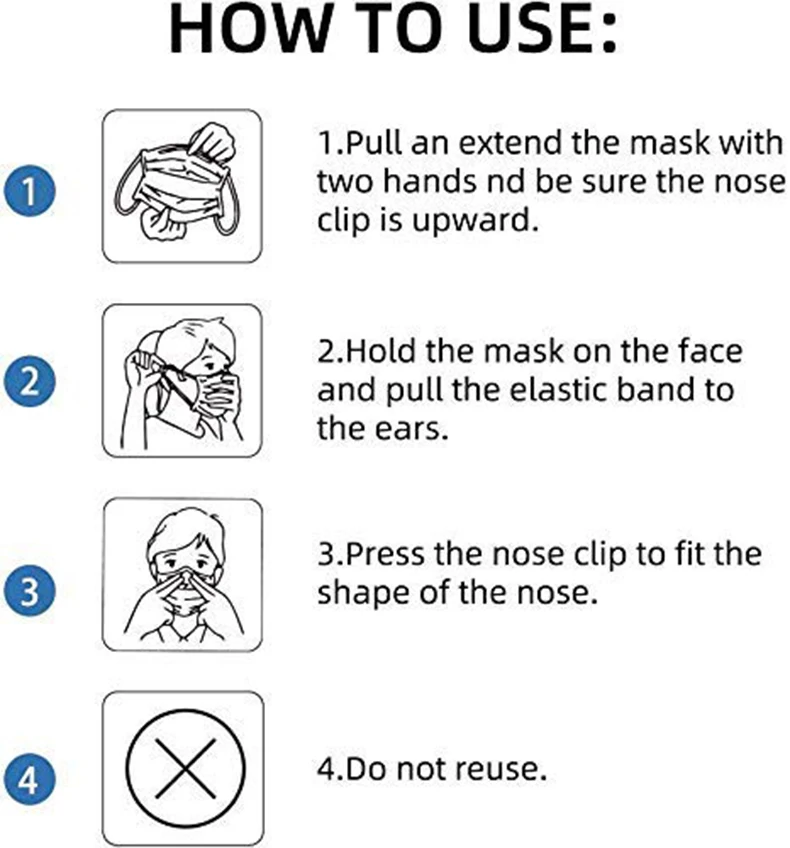 HOW TO USE:

1

1.Pull an extend the mask with two hands nd be sure the nose clip is upward.

2

2.Hold the mask on the face and pull the elastic band to the ears.

3

3.Press the nose clip to fit the shape of the nose.

4

4.Do not reuse.