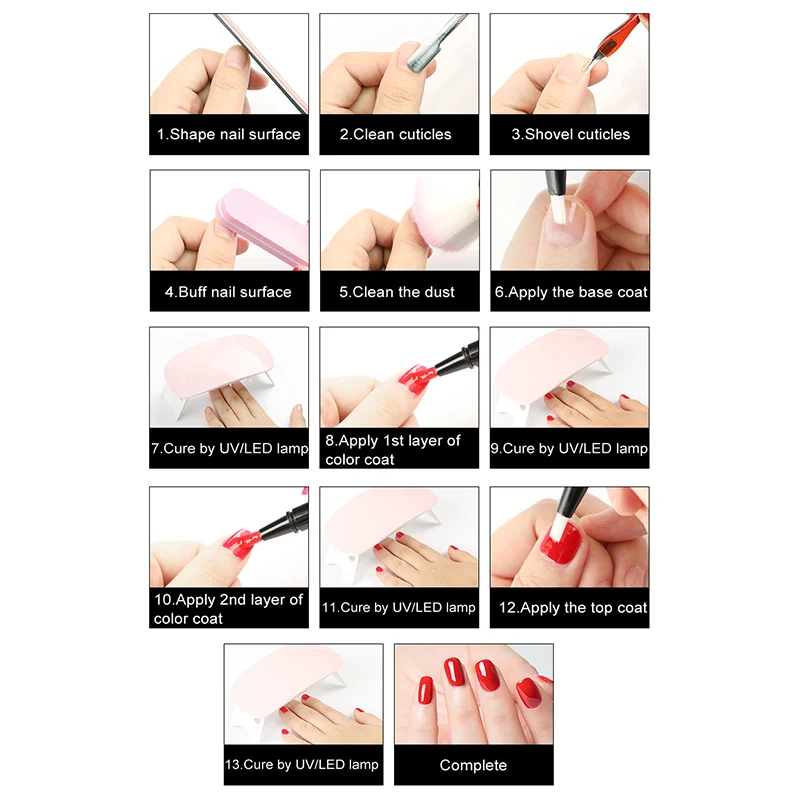 1.Shape nail surface

2.Clean cuticles

3.Shovel cuticles

4.Buff nail surface

5.Clean the dust

6.Apply the base coat

7.Cure by UV/LED lamp

8.Apply 1st layer of color coat

9.Cure by UV/LED lamp

10.Apply 2nd layer of color coat

11.Cure by UV/LED lamp

12.Apply the top coat

13.Cure by UV/LED lamp

Complete