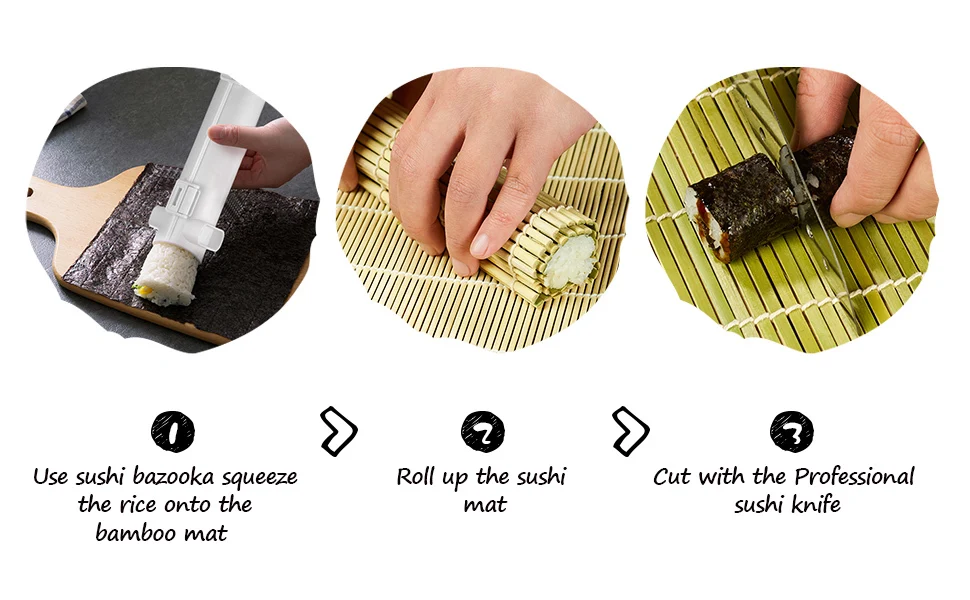 1

Use sushi bazooka squeeze the rice onto the bamboo mat

2

Roll up the sushi mat

3

Cut with the Professional sushi knife