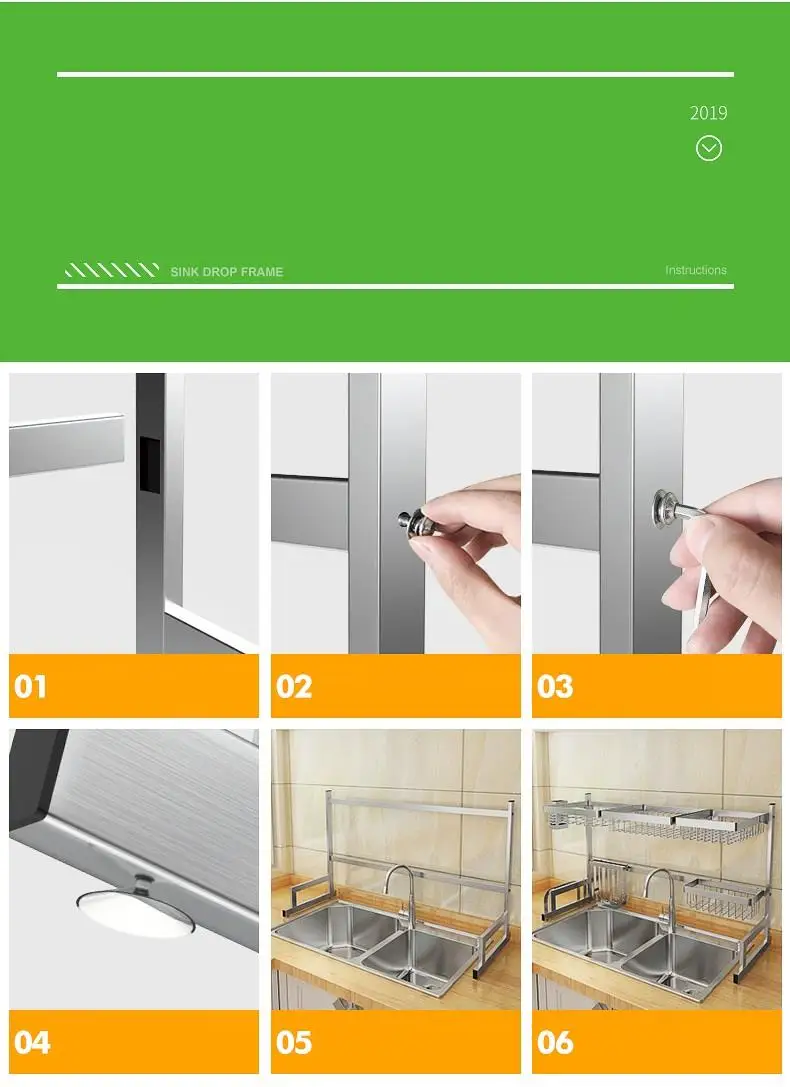 2019

SINK DROP FRAME

Instructions

01

02

03

04

05

06