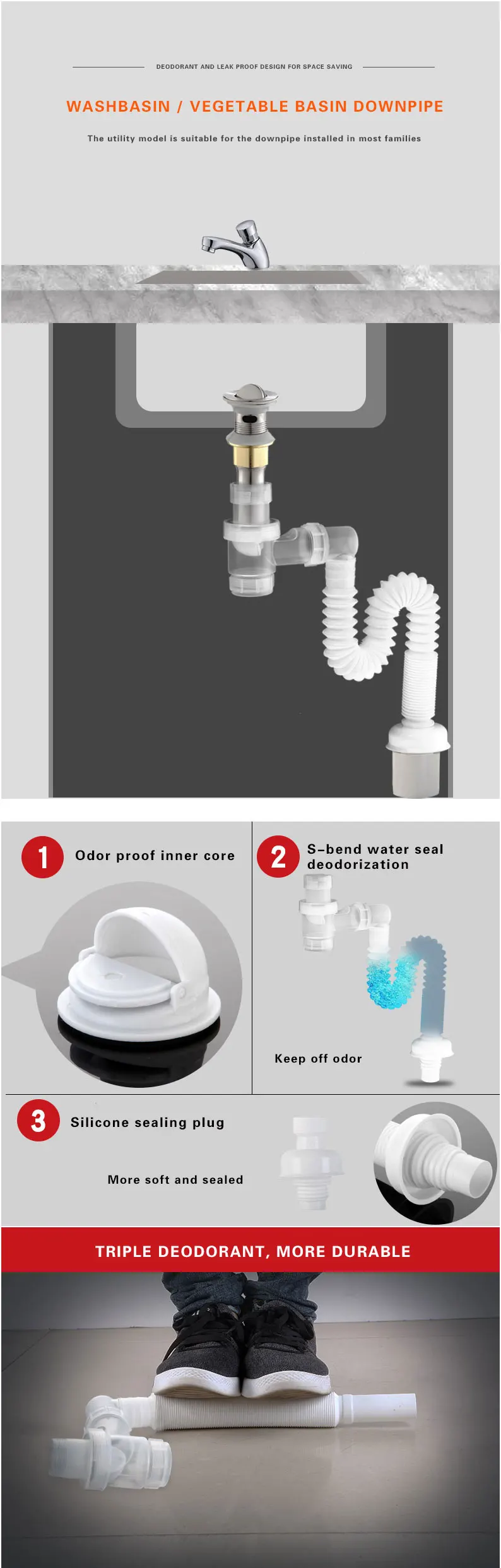 DEODORANT AND LEAK PROOF DESIGN FOR SPACE SAVING

WASHBASIN / VEGETABLE BASIN DOWNPIPE

The utility model is suitable for the downpipe installed in most families

1 Odor proof inner core

2 S-bend water seal deodorization

Keep off odor

3 Silicone sealing plug

More soft and sealed

TRIPLE DEODORANT, MORE DURABLE