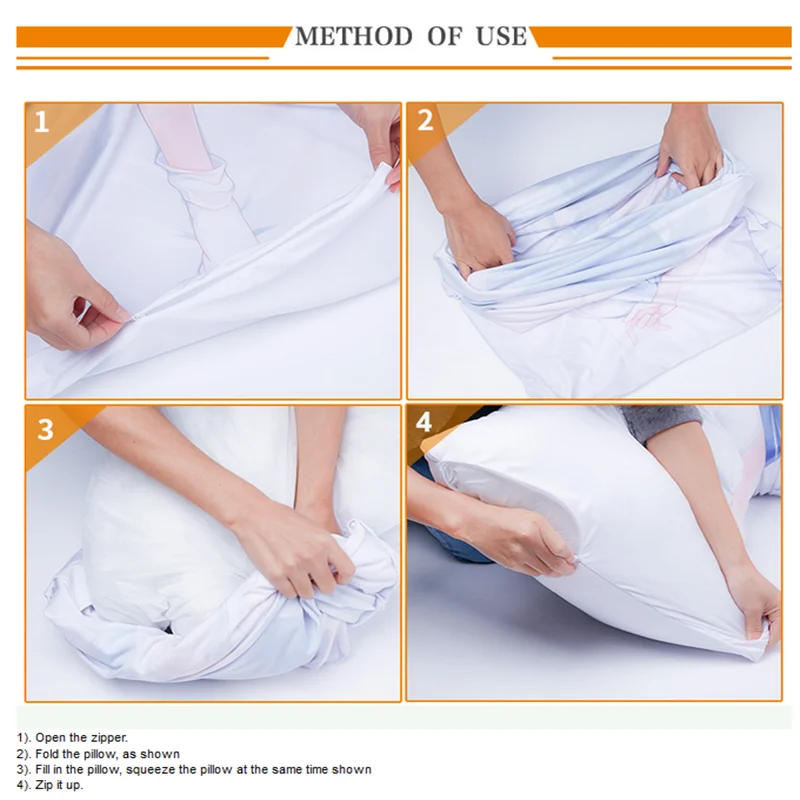 METHOD OF USE

1

2

3

4

1). Open the zipper.
2). Fold the pillow, as shown
3). Fill in the pillow, squeeze the pillow at the same time shown
4). Zip it up.