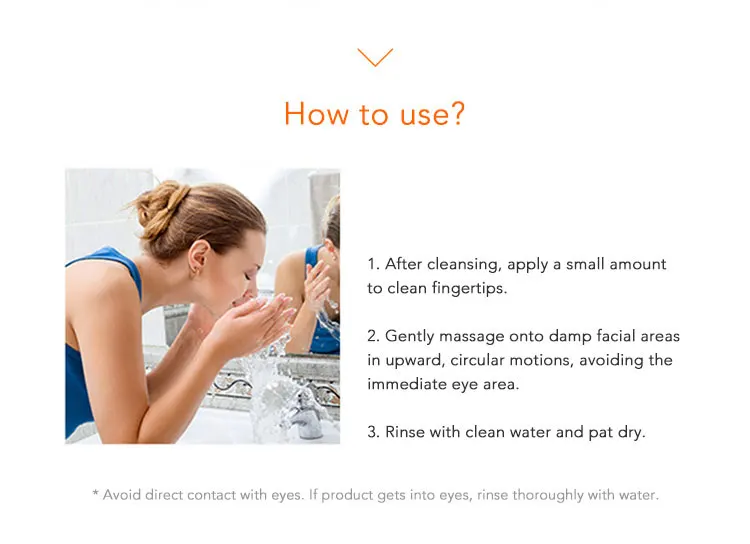 How to use?

1. After cleansing, apply a small amount to clean fingertips.

2. Gently massage onto damp facial areas in upward, circular motions, avoiding the immediate eye area.

3. Rinse with clean water and pat dry.

* Avoid direct contact with eyes. If product gets into eyes, rinse thoroughly with water.