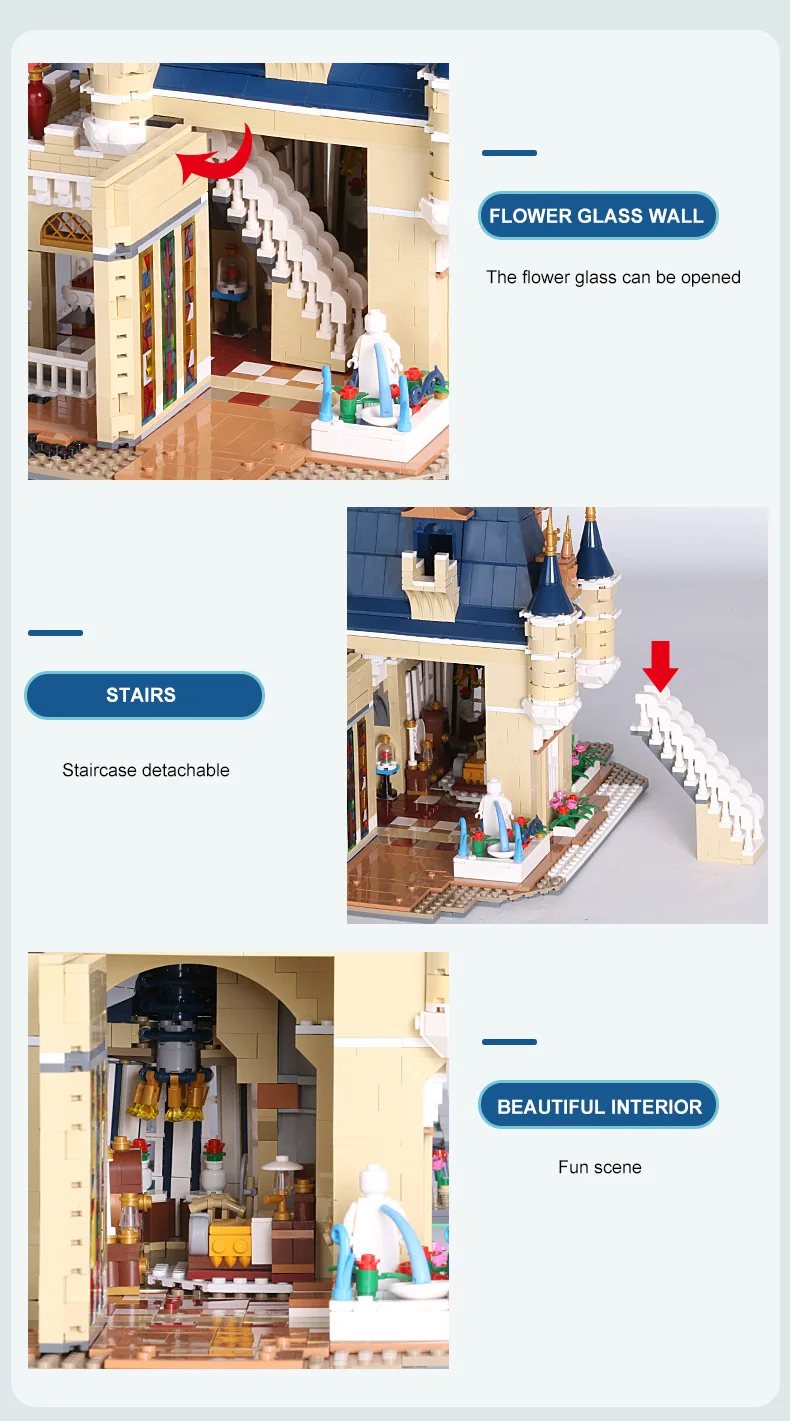 FLOWER GLASS WALL

The flower glass can be opened

STAIRS

Staircase detachable

BEAUTIFUL INTERIOR

Fun scene