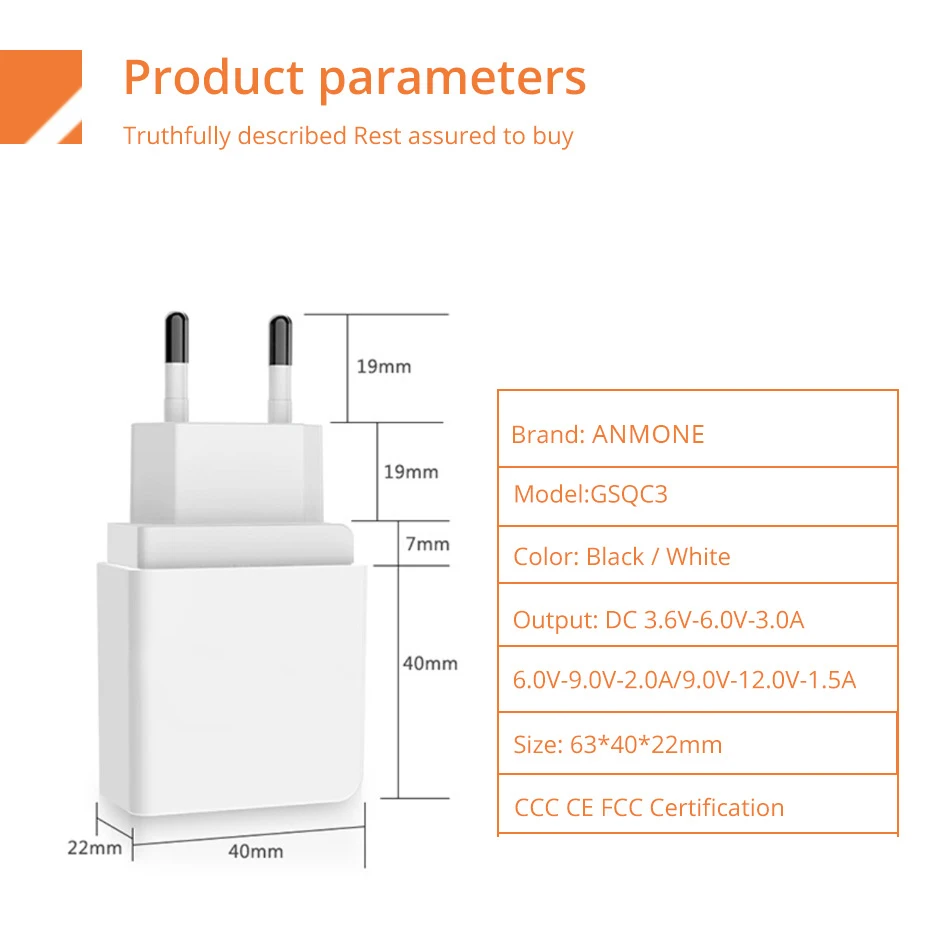 Product parameters

Truthfully described Rest assured to buy

19mm

19mm

7mm

40mm

22mm

40mm

| Brand: ANMONE |
|---|
| Model:GSQC3 |
| Color: Black / White |
| Output: DC 3.6V-6.0V-3.0A |
| 6.0V-9.0V-2.0A/9.0V-12.0V-1.5A |
| Size: 63*40*22mm |
| CCC CE FCC Certification |