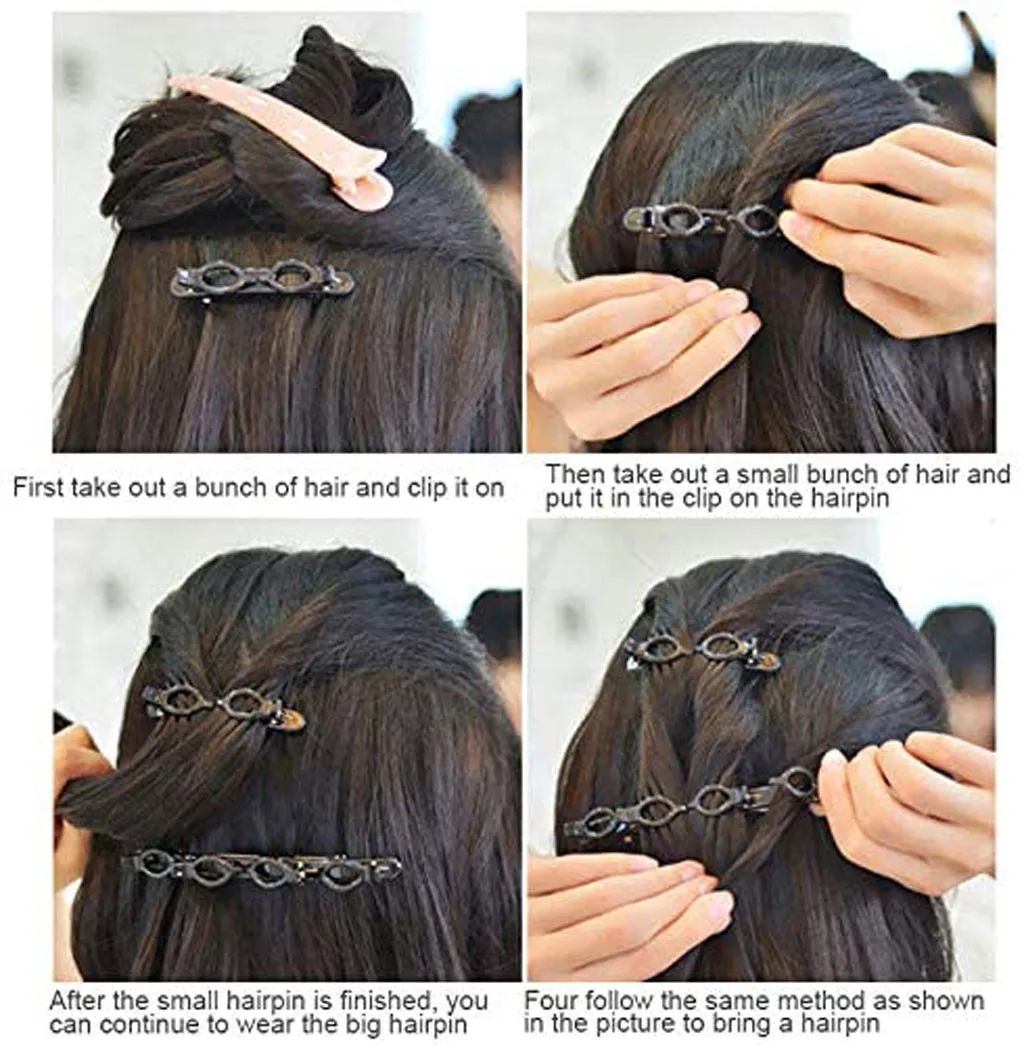 First take out a bunch of hair and clip it on

Then take out a small bunch of hair and put it in the clip on the hairpin

After the small hairpin is finished, you can continue to wear the big hairpin

Four follow the same method as shown in the picture to bring a hairpin