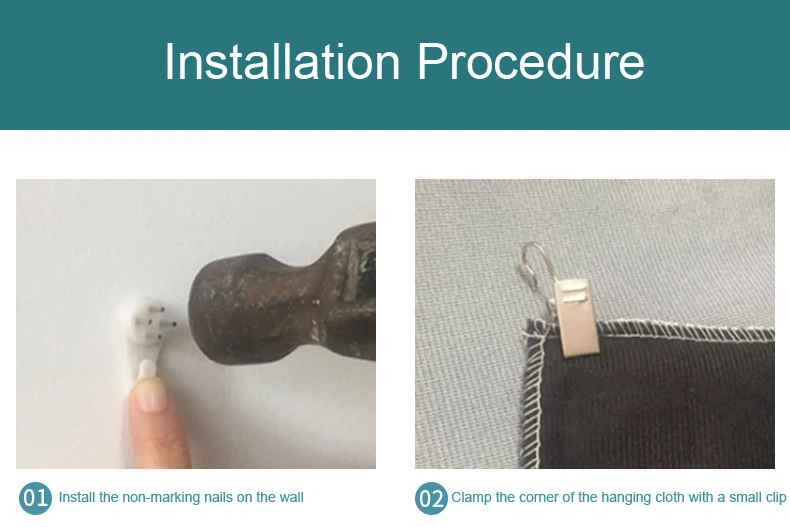 Installation Procedure

01 Install the non-marking nails on the wall

02 Clamp the corner of the hanging cloth with a small clip