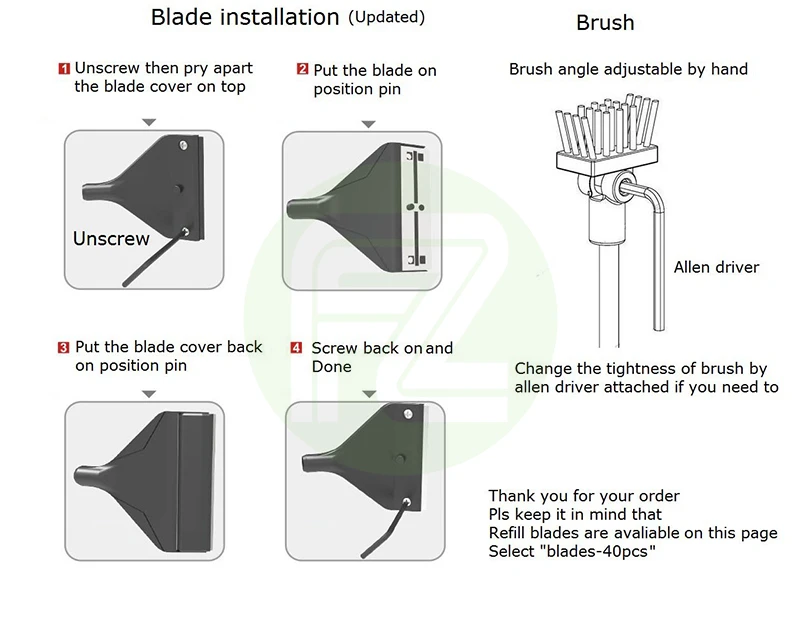 Blade installation (Updated)

1 Unscrew then pry apart the blade cover on top

Unscrew

2 Put the blade on position pin

3 Put the blade cover back on position pin

4 Screw back on and Done

Brush

Brush angle adjustable by hand

Allen driver

Change the tightness of brush by allen driver attached if you need to

Thank you for your order
Pls keep it in mind that
Refill blades are avaliable on this page
Select "blades-40pcs"