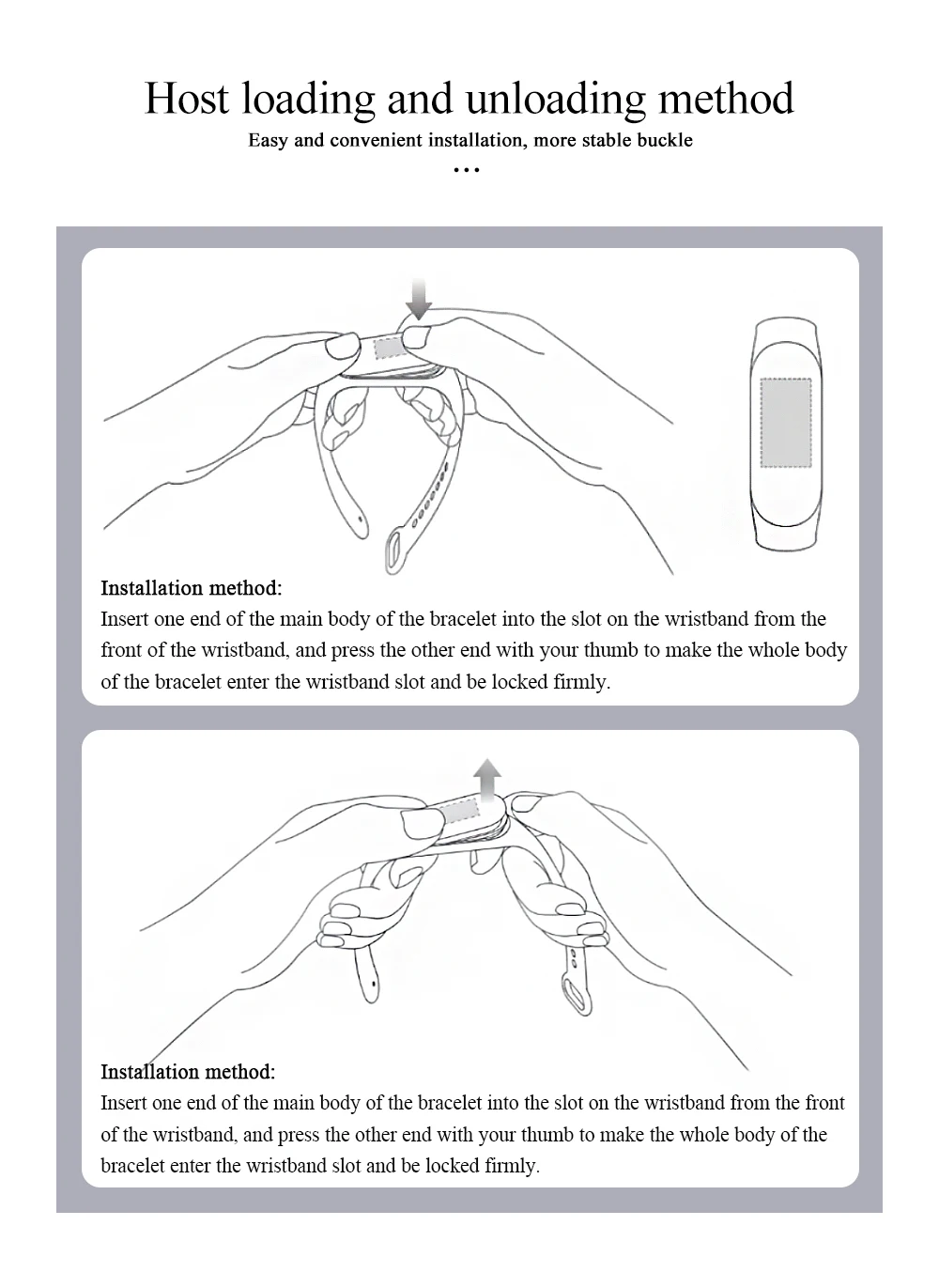 Host loading and unloading method

Easy and convenient installation, more stable buckle

...

Installation method:
Insert one end of the main body of the bracelet into the slot on the wristband from the front of the wristband, and press the other end with your thumb to make the whole body of the bracelet enter the wristband slot and be locked firmly.

Installation method:
Insert one end of the main body of the bracelet into the slot on the wristband from the front of the wristband, and press the other end with your thumb to make the whole body of the bracelet enter the wristband slot and be locked firmly.