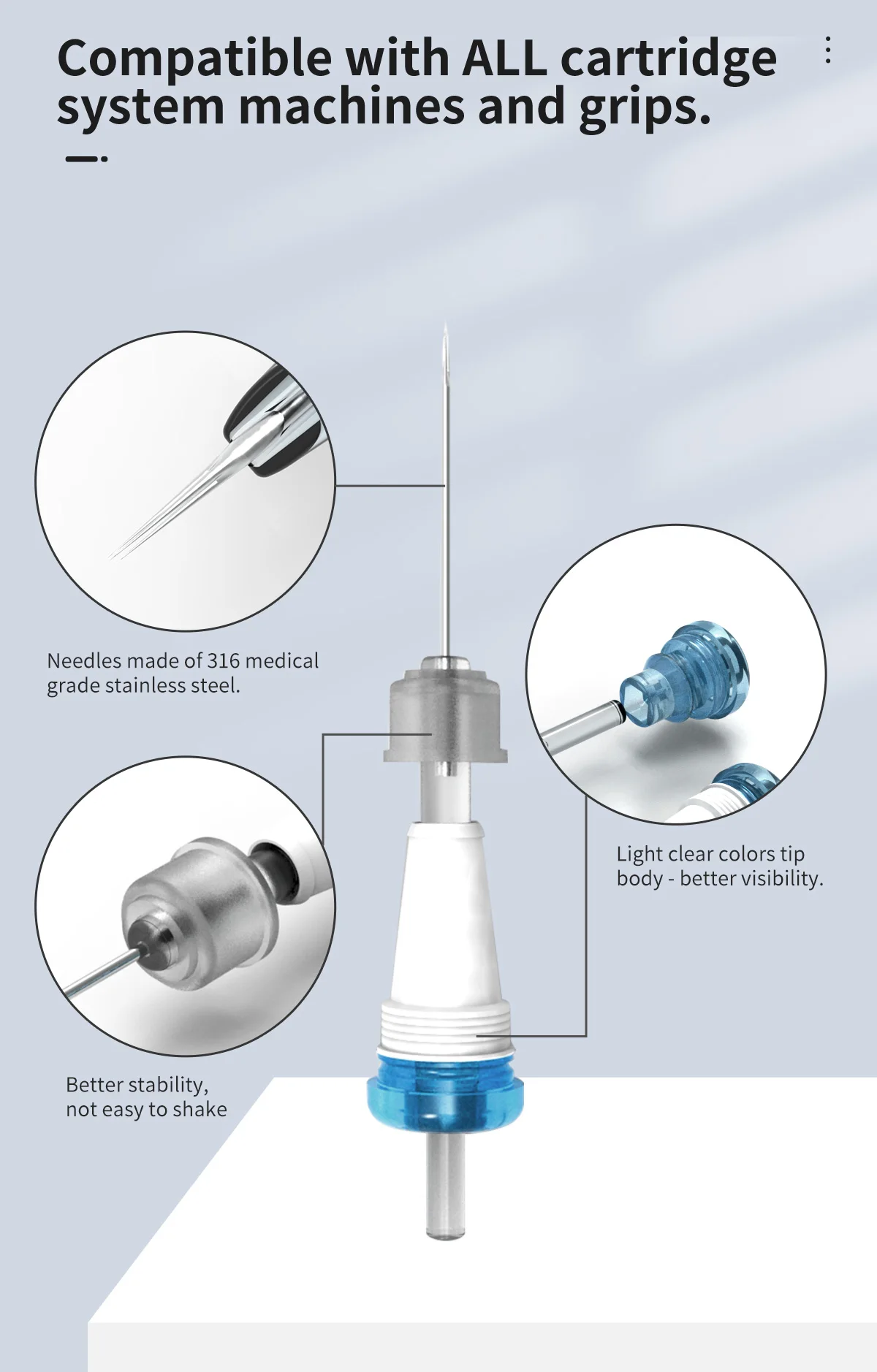 Compatible with ALL cartridge system machines and grips.

Needles made of 316 medical grade stainless steel.

Light clear colors tip body - better visibility.

Better stability, not easy to shake