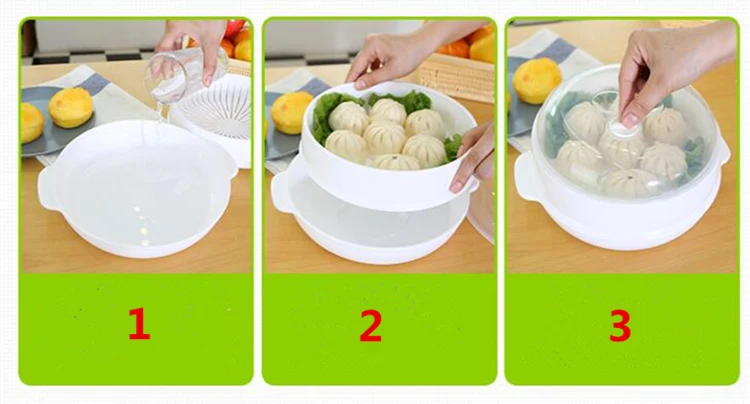 1

2

3