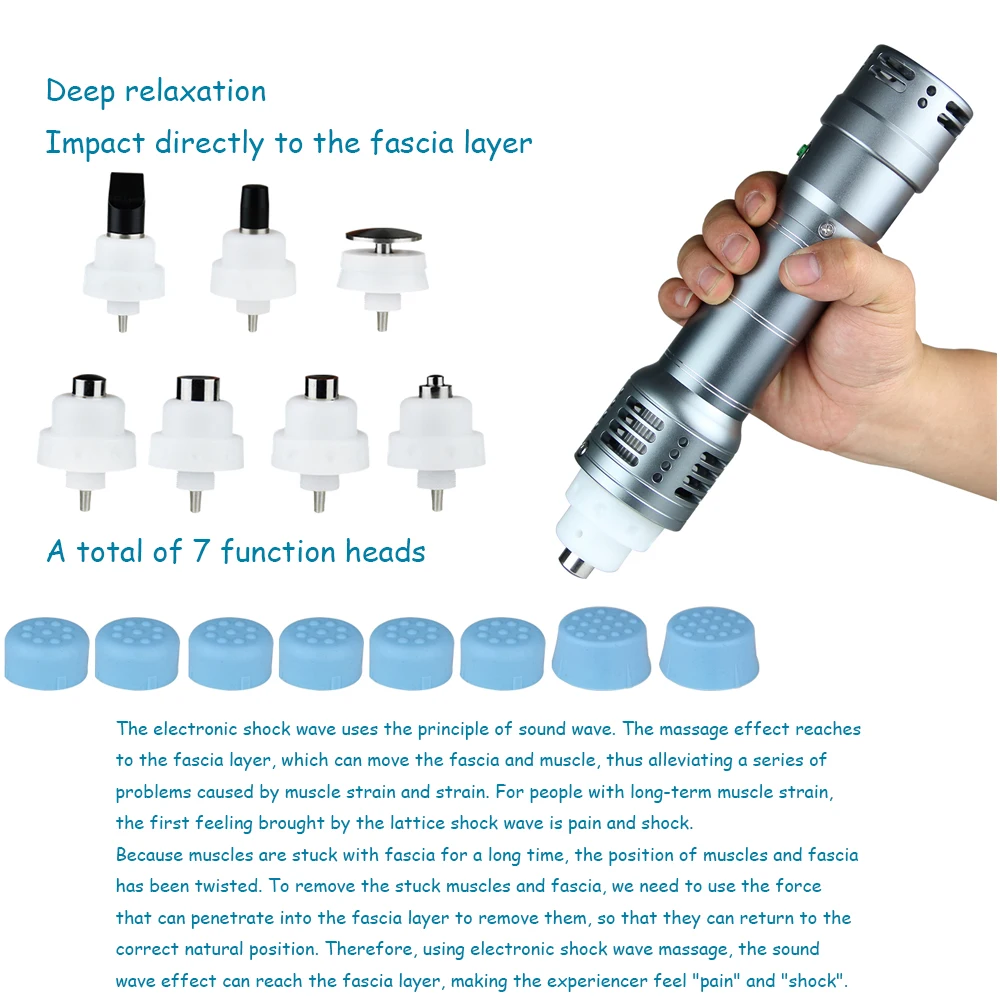 Deep relaxation
Impact directly to the fascia layer

A total of 7 function heads

The electronic shock wave uses the principle of sound wave. The massage effect reaches to the fascia layer, which can move the fascia and muscle, thus alleviating a series of problems caused by muscle strain and strain. For people with long-term muscle strain, the first feeling brought by the lattice shock wave is pain and shock.
Because muscles are stuck with fascia for a long time, the position of muscles and fascia has been twisted. To remove the stuck muscles and fascia, we need to use the force that can penetrate into the fascia layer to remove them, so that they can return to the correct natural position. Therefore, using electronic shock wave massage, the sound wave effect can reach the fascia layer, making the experiencer feel "pain" and "shock".