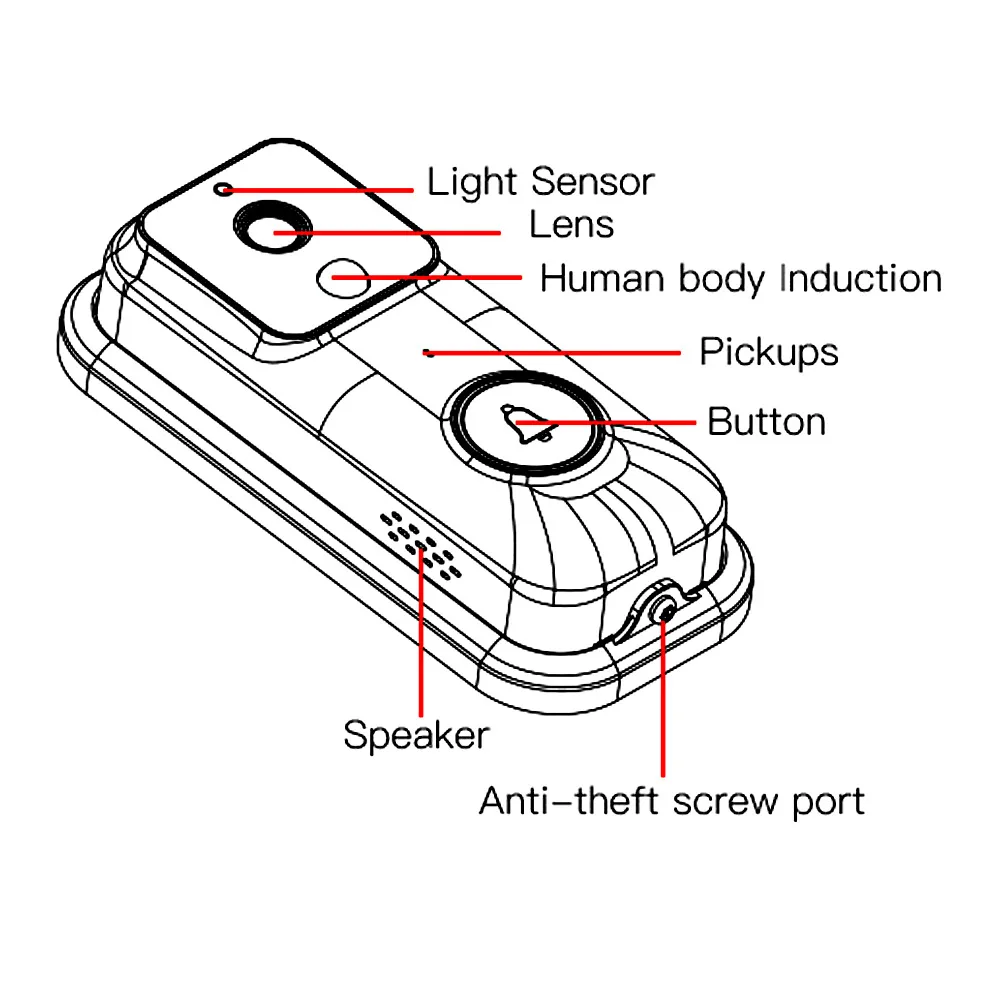 Light Sensor
Lens
Human body Induction
Pickups
Button
Speaker
Anti-theft screw port