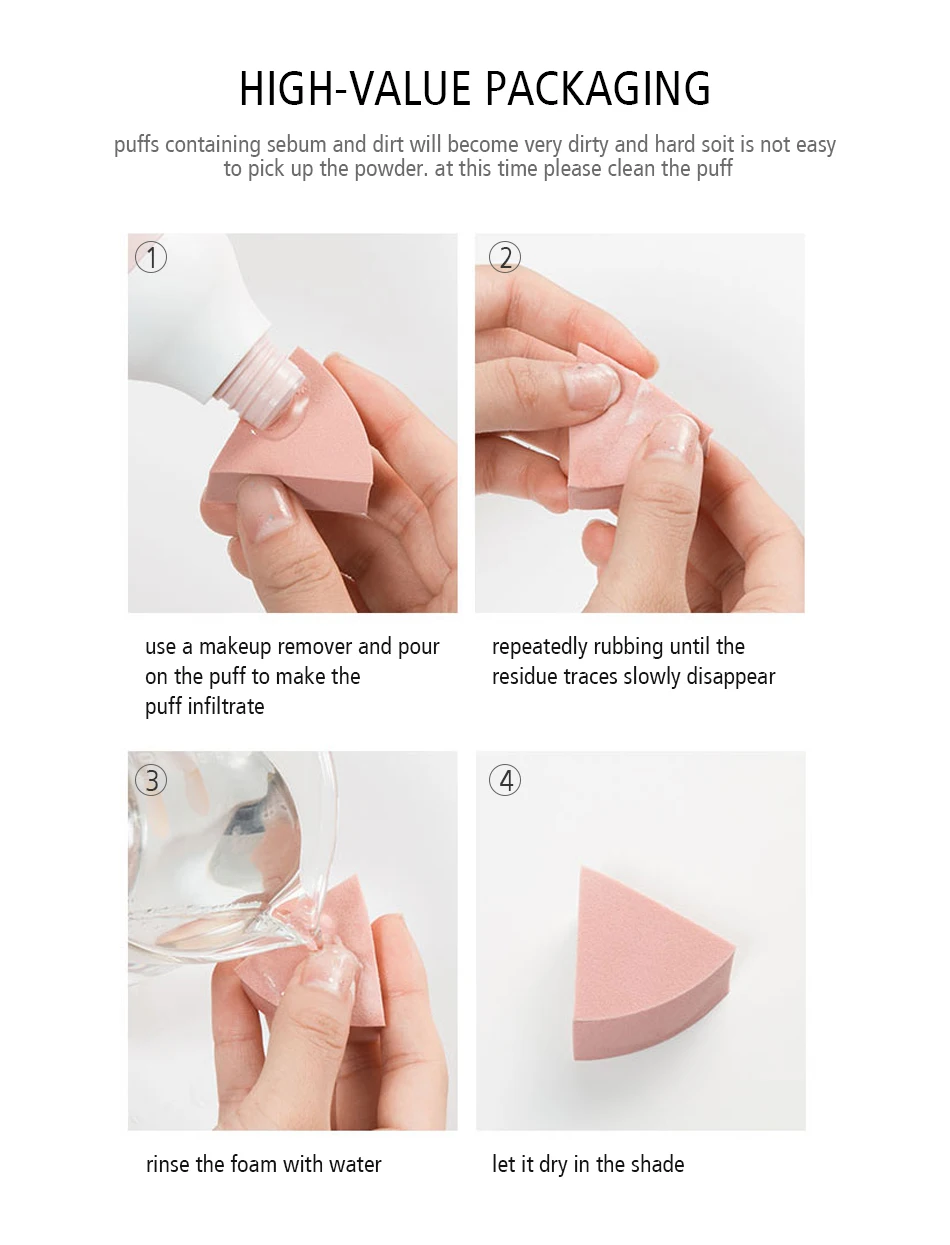 HIGH-VALUE PACKAGING

puffs containing sebum and dirt will become very dirty and hard soit is not easy to pick up the powder. at this time please clean the puff

①

use a makeup remover and pour on the puff to make the puff infiltrate

②

repeatedly rubbing until the residue traces slowly disappear

③

rinse the foam with water

④

let it dry in the shade