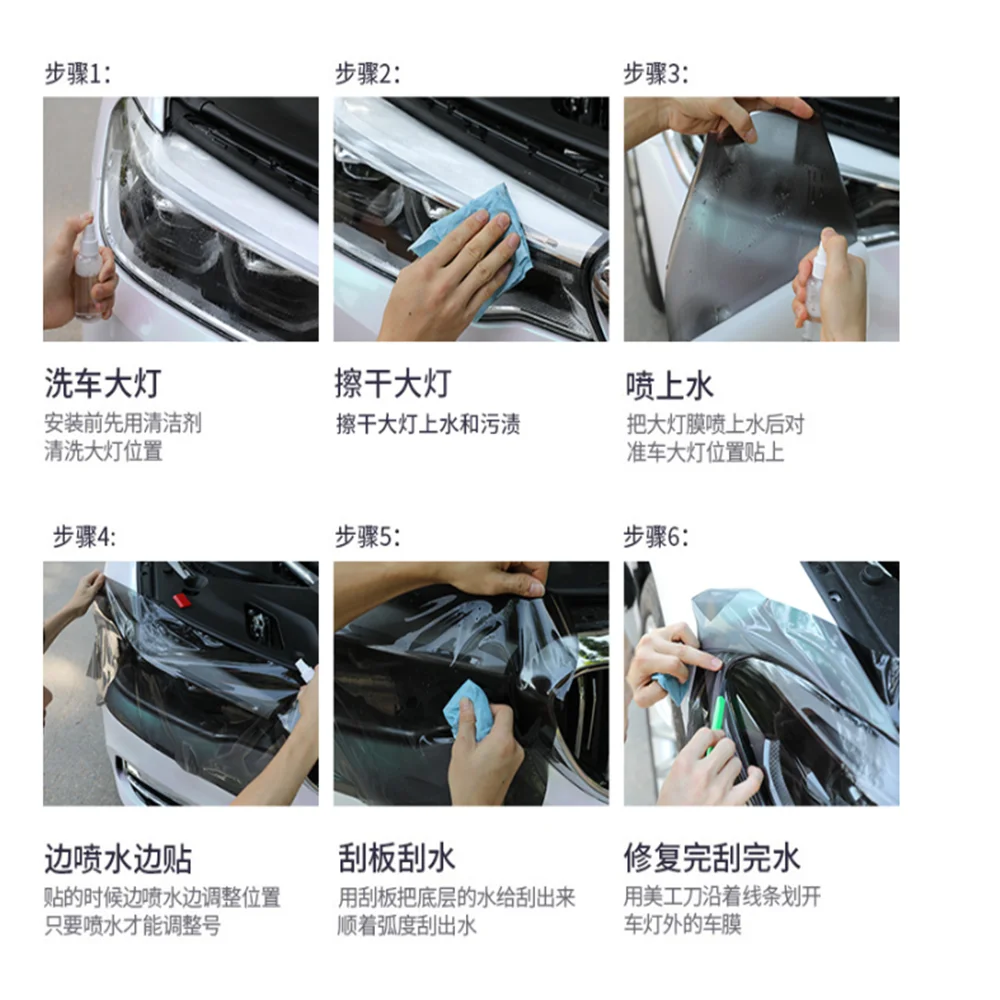 步骤1:

洗车大灯

安装前先用清洁剂清洗大灯位置

步骤2:

擦干大灯

擦干大灯上水和污渍

步骤3:

喷上水

把大灯膜喷上水后对准车大灯位置贴上

步骤4:

边喷水边贴

贴的时候边喷水边调整位置只要喷水才能调整号

步骤5:

刮板刮水

用刮板把底层的水给刮出来顺着弧度刮出水

步骤6:

修复完刮完水

用美工刀沿着线条划开车灯外的车膜