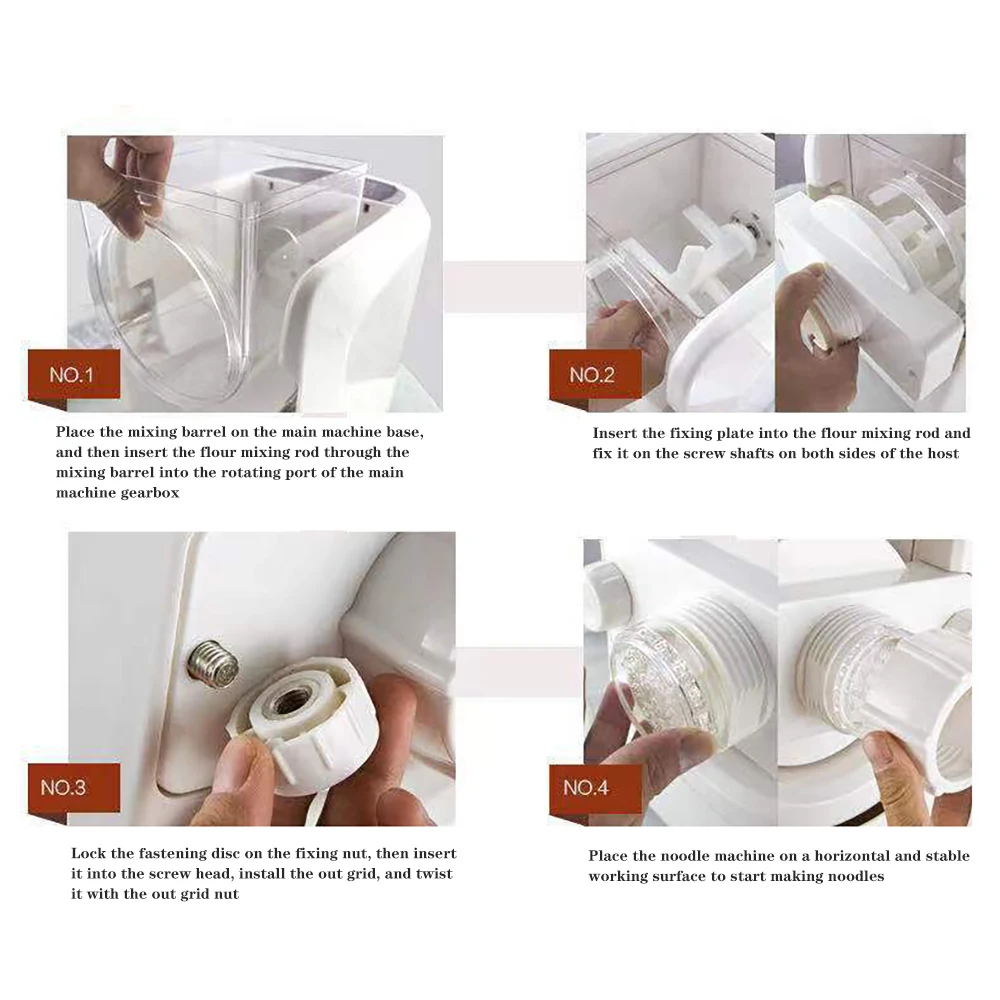 NO.1

Place the mixing barrel on the main machine base, and then insert the flour mixing rod through the mixing barrel into the rotating port of the main machine gearbox

NO.2

Insert the fixing plate into the flour mixing rod and fix it on the screw shafts on both sides of the host

NO.3

Lock the fastening disc on the fixing nut, then insert it into the screw head, install the out grid, and twist it with the out grid nut

NO.4

Place the noodle machine on a horizontal and stable working surface to start making noodles