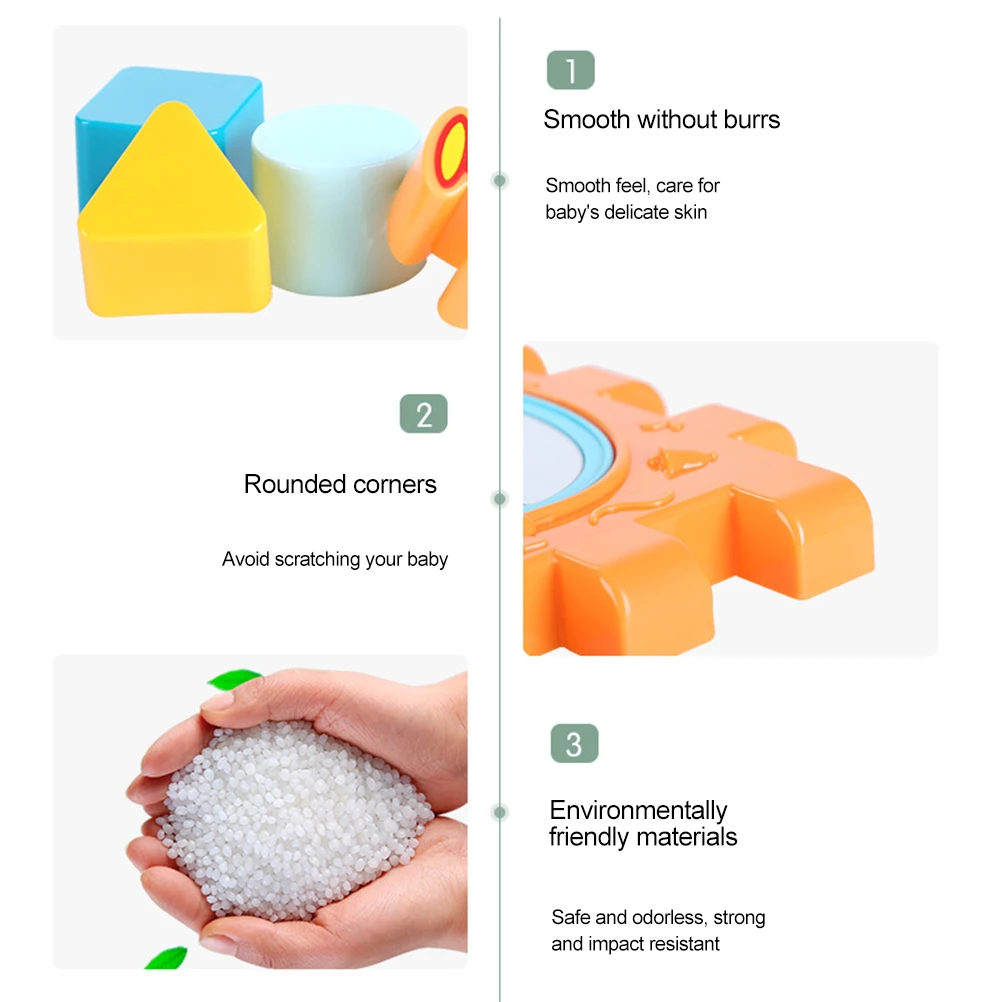 1

Smooth without burrs

Smooth feel, care for baby's delicate skin

2

Rounded corners

Avoid scratching your baby

3

Environmentally friendly materials

Safe and odorless, strong and impact resistant