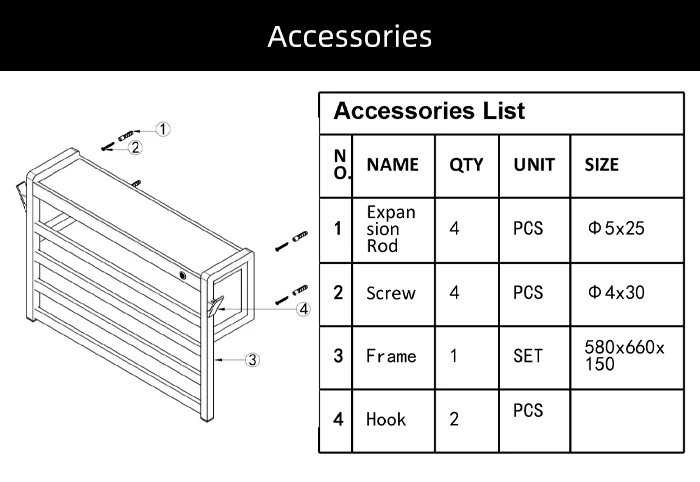 Accessories

1
2
4
3

Accessories List

| NO. | NAME | QTY | UNIT | SIZE |
|---|---|---|---|---|
| 1 | Expansion Rod | 4 | PCS | Φ5x25 |
| 2 | Screw | 4 | PCS | Φ4x30 |
| 3 | Frame | 1 | SET | 580x660x150 |
| 4 | Hook | 2 | PCS | |