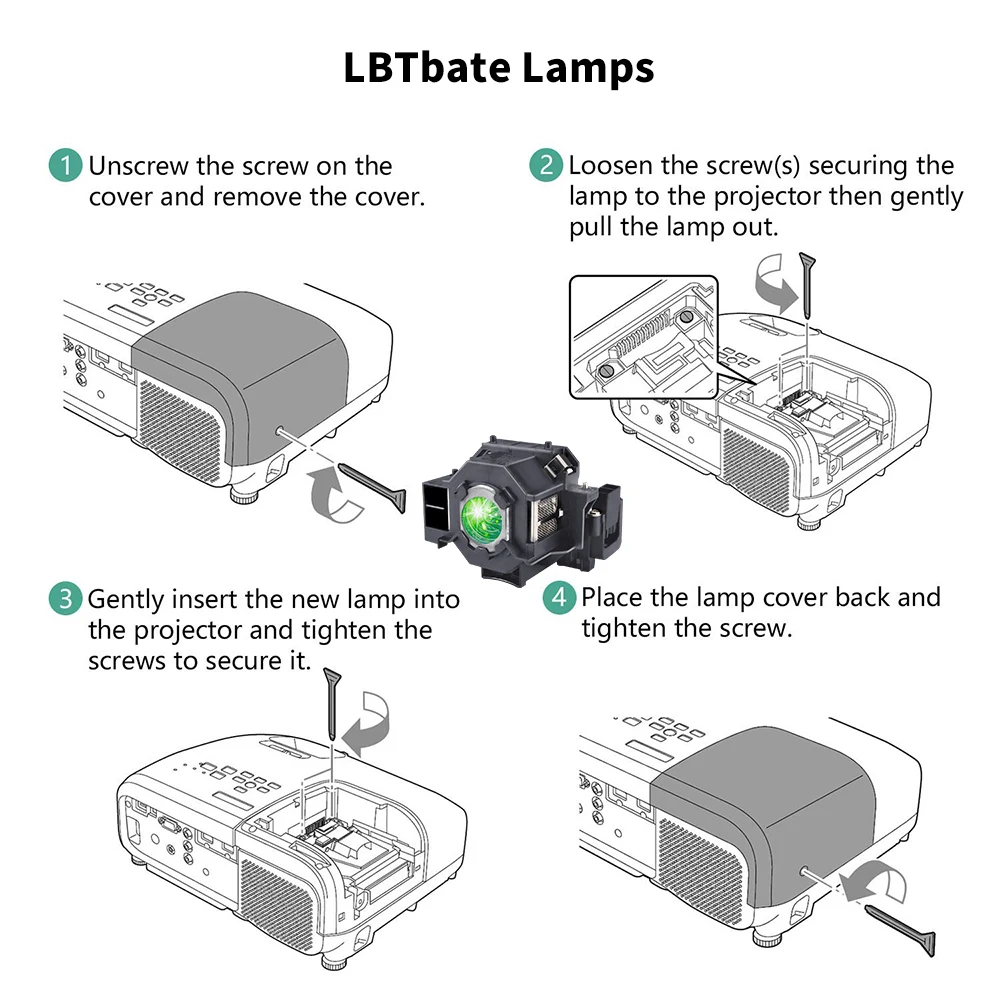 LBTbate Lamps

1 Unscrew the screw on the cover and remove the cover.

2 Loosen the screw(s) securing the lamp to the projector then gently pull the lamp out.

3 Gently insert the new lamp into the projector and tighten the screws to secure it.

4 Place the lamp cover back and tighten the screw.