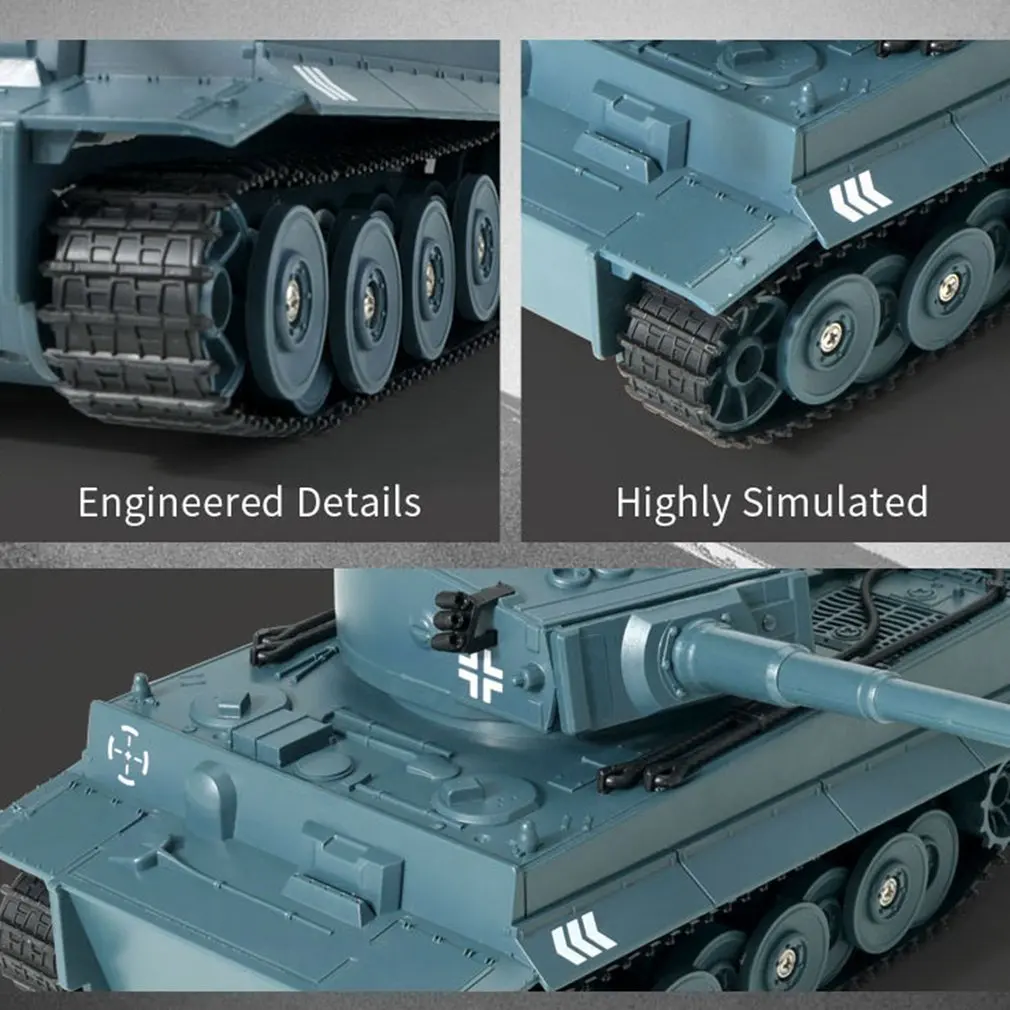 Engineered Details

Highly Simulated