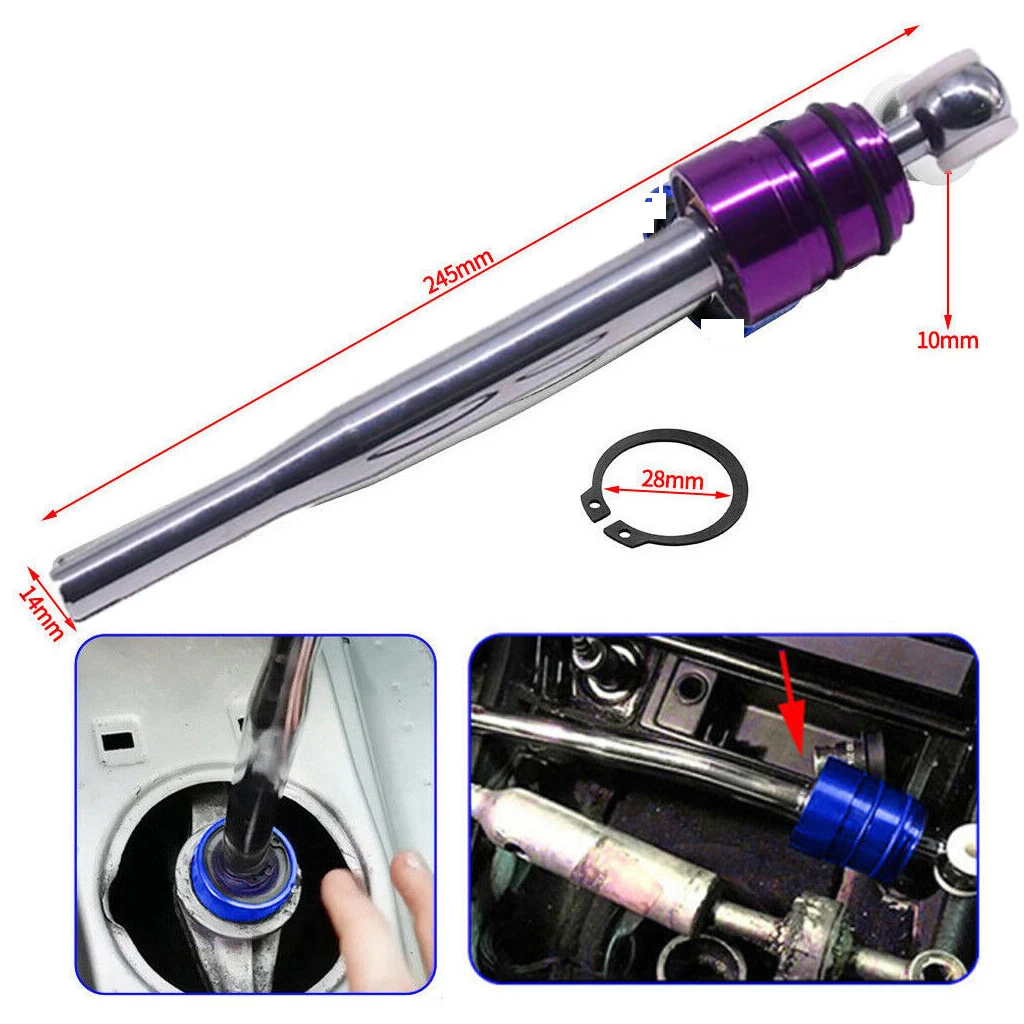 245mm

10mm

28mm

14mm