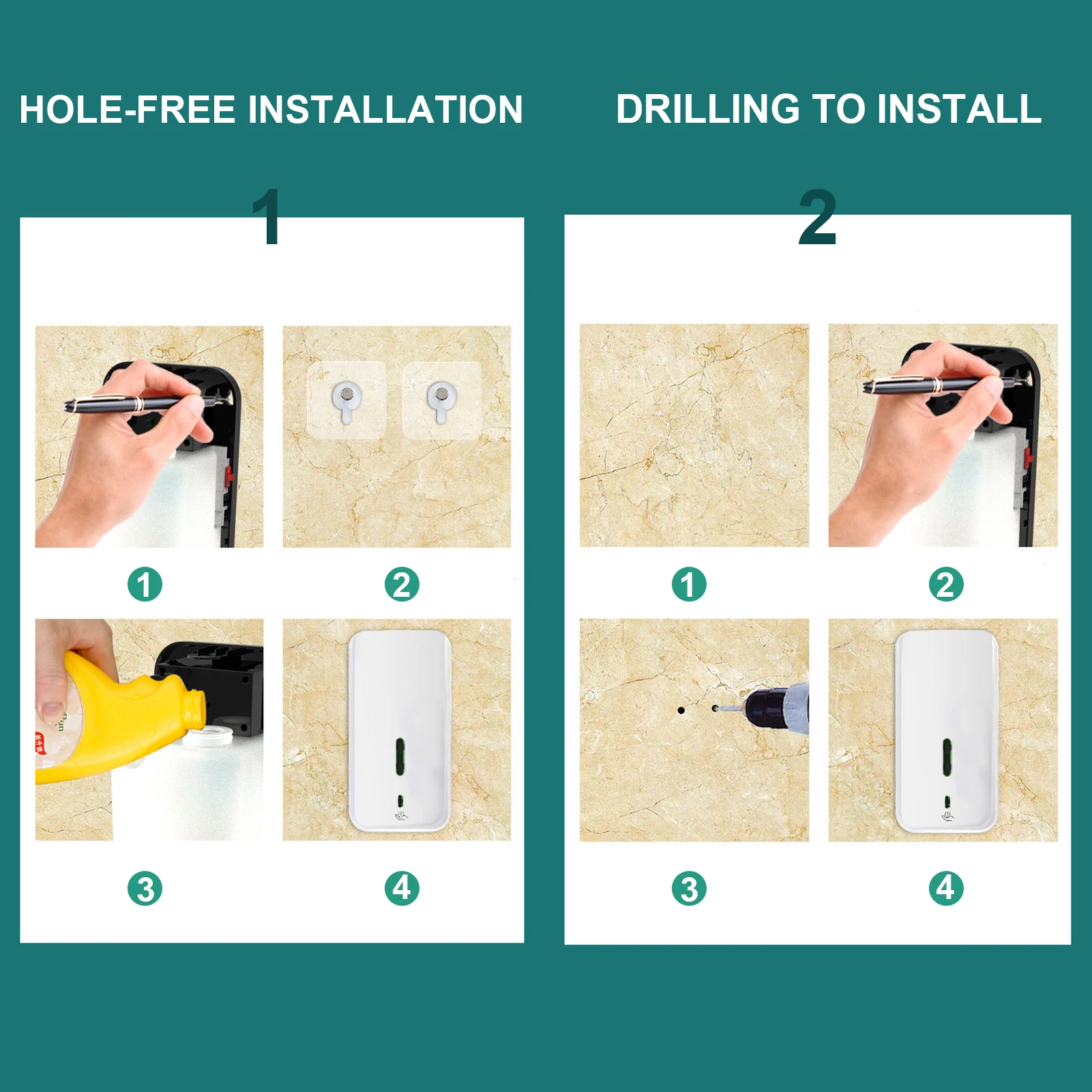 HOLE-FREE INSTALLATION

1

1

2

3

4

DRILLING TO INSTALL

2

1

2

3

4