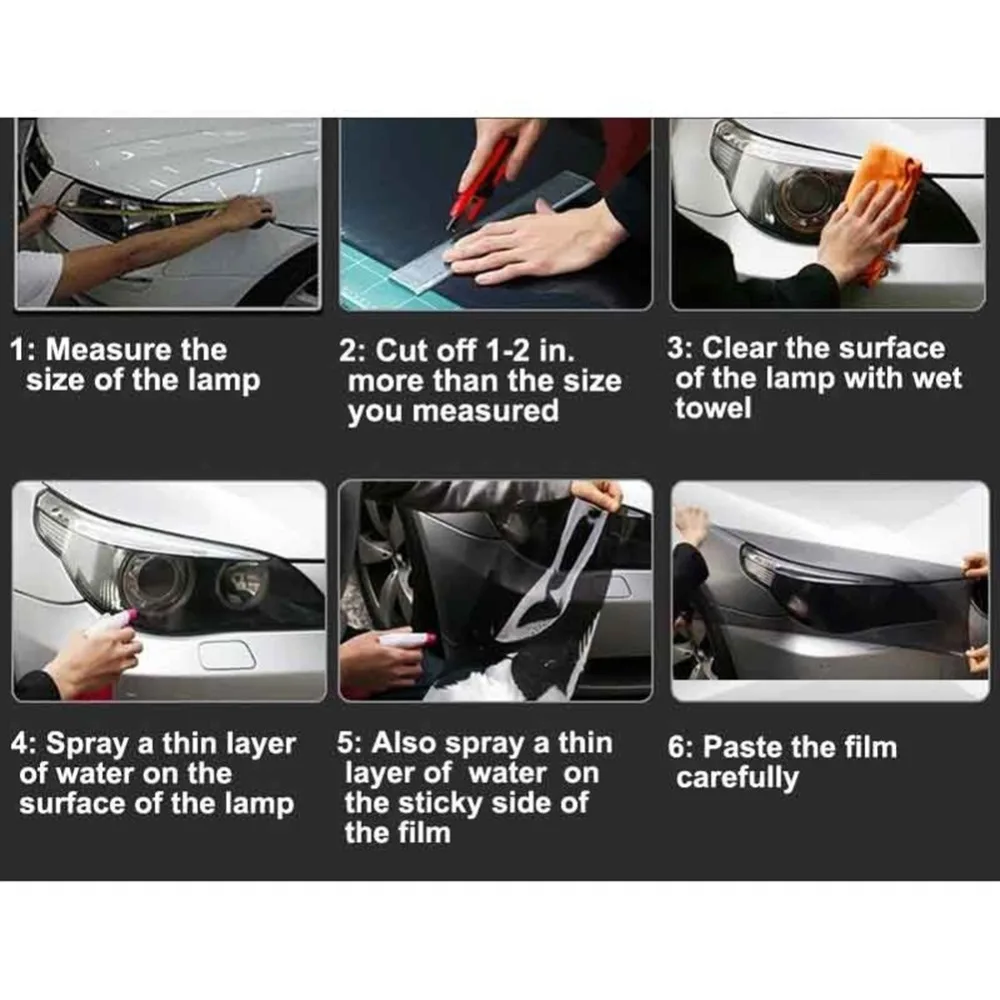 1: Measure the size of the lamp

2: Cut off 1-2 in. more than the size you measured

3: Clear the surface of the lamp with wet towel

4: Spray a thin layer of water on the surface of the lamp

5: Also spray a thin layer of water on the sticky side of the film

6: Paste the film carefully