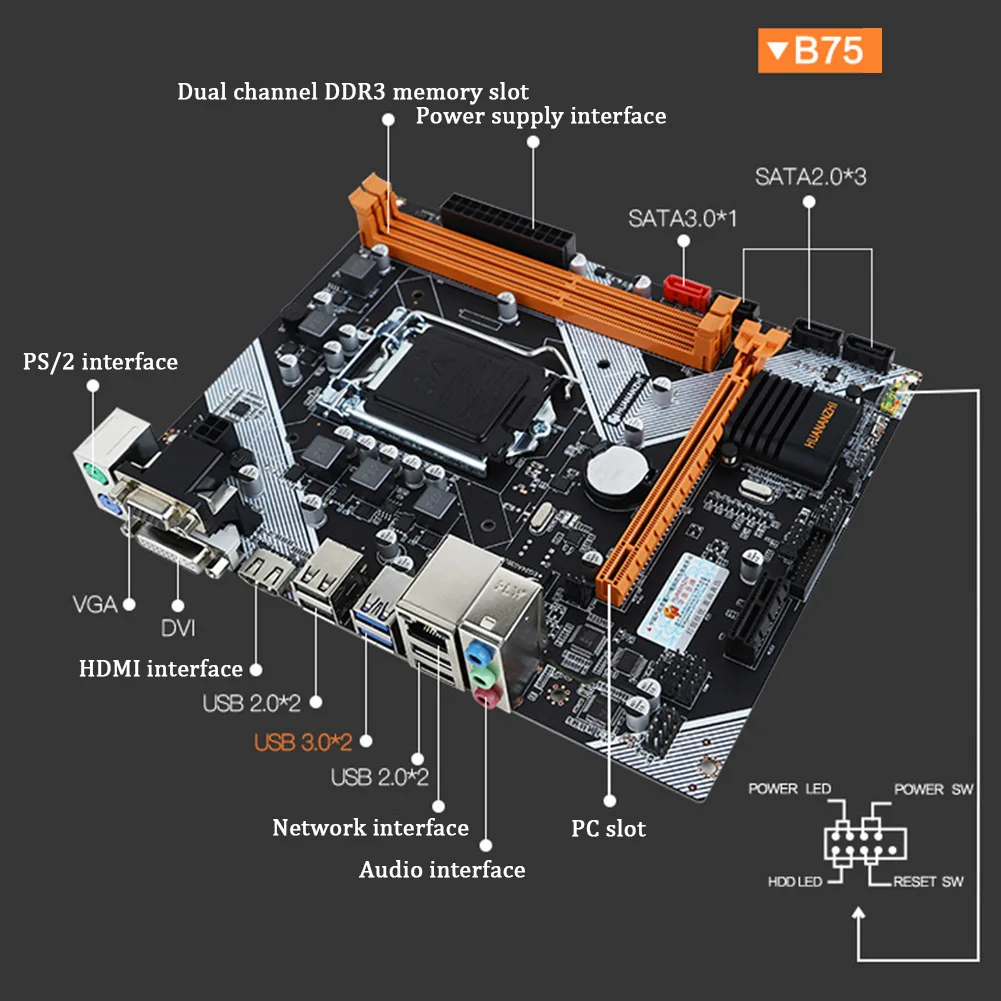 ▼B75

Dual channel DDR3 memory slot

Power supply interface

SATA2.0*3

SATA3.0*1

PS/2 interface

HUANANZHI

VGA

DVI

HDMI interface

USB 2.0*2

USB 3.0*2

USB 2.0*2

Network interface

Audio interface

PC slot

POWER LED

POWER SW

HDD LED

RESET SW