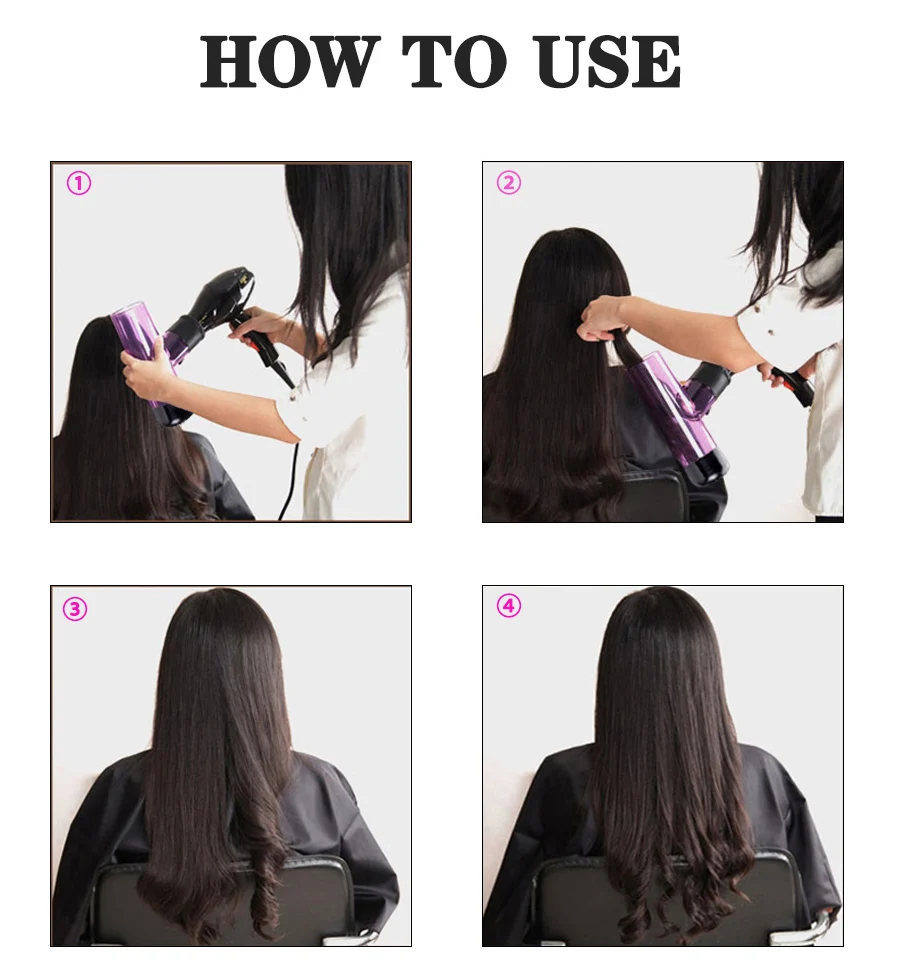 HOW TO USE

①

②

③

④