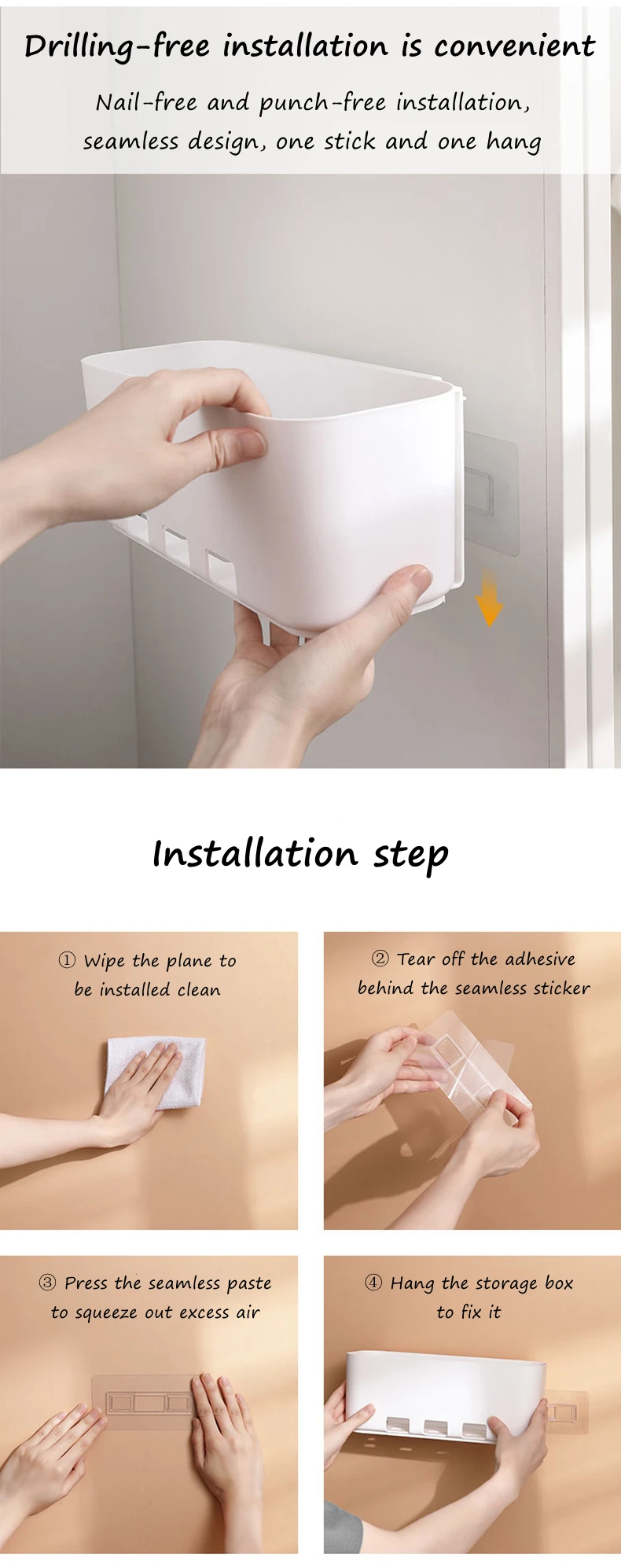 Drilling-free installation is convenient

Nail-free and punch-free installation, seamless design, one stick and one hang

Installation step

① Wipe the plane to be installed clean

② Tear off the adhesive behind the seamless sticker

③ Press the seamless paste to squeeze out excess air

④ Hang the storage box to fix it