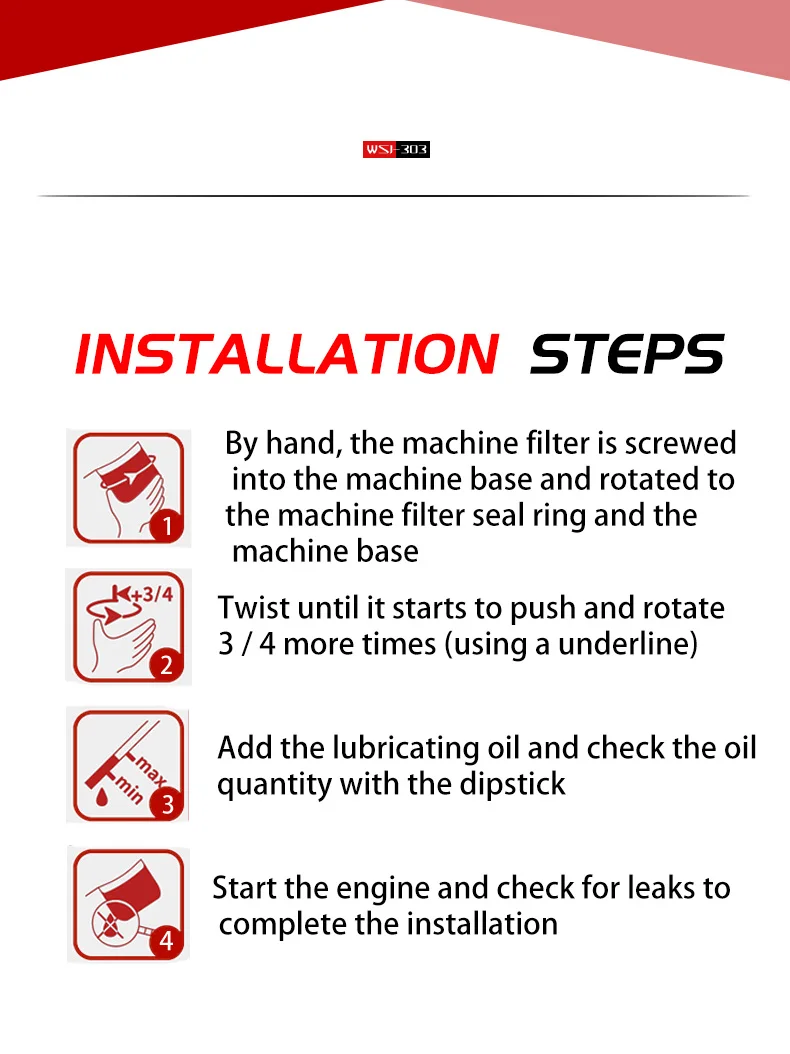 WSJ-303

INSTALLATION STEPS

1

By hand, the machine filter is screwed into the machine base and rotated to the machine filter seal ring and the machine base

+3/4

2

Twist until it starts to push and rotate 3 / 4 more times (using a underline)

max

min

3

Add the lubricating oil and check the oil quantity with the dipstick

4

Start the engine and check for leaks to complete the installation