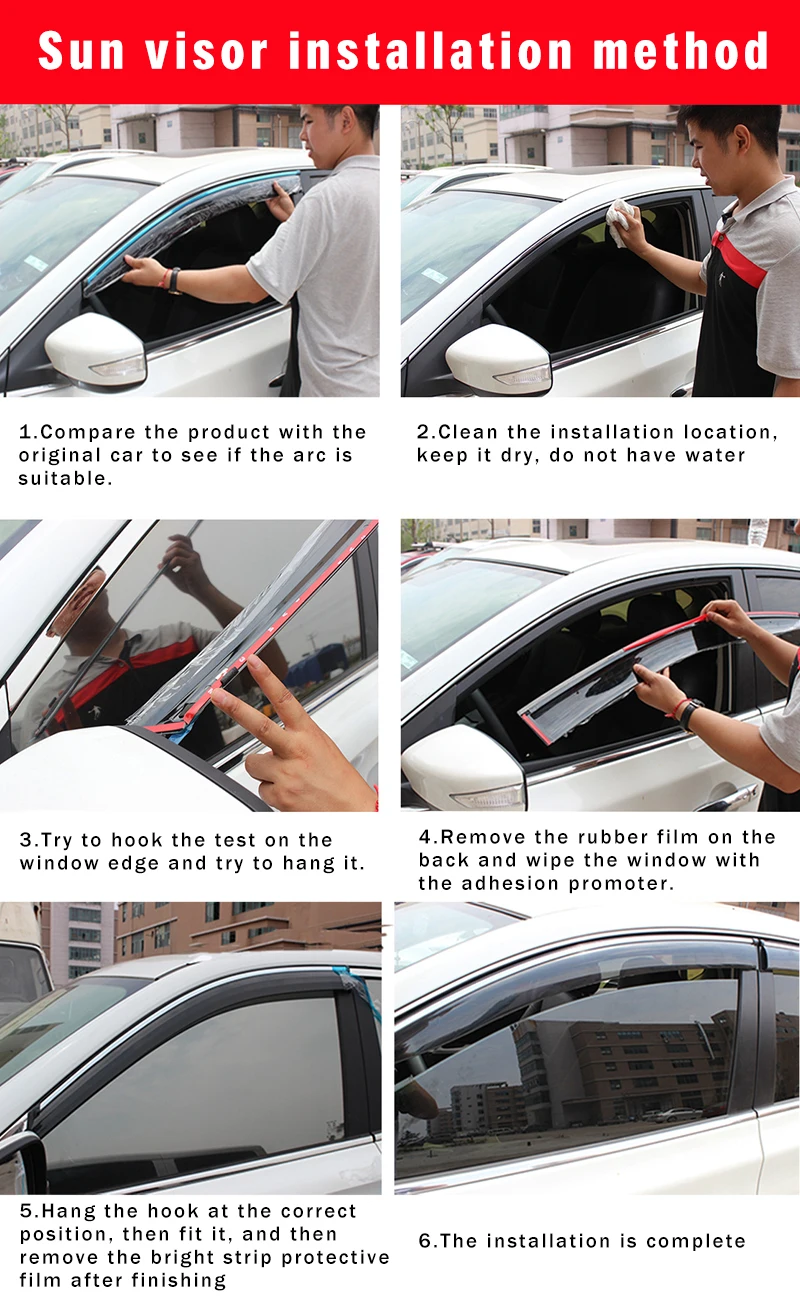 Sun visor installation method

1.Compare the product with the original car to see if the arc is suitable.

2.Clean the installation location, keep it dry, do not have water

3.Try to hook the test on the window edge and try to hang it.

4.Remove the rubber film on the back and wipe the window with the adhesion promoter.

5.Hang the hook at the correct position, then fit it, and then remove the bright strip protective film after finishing

6.The installation is complete