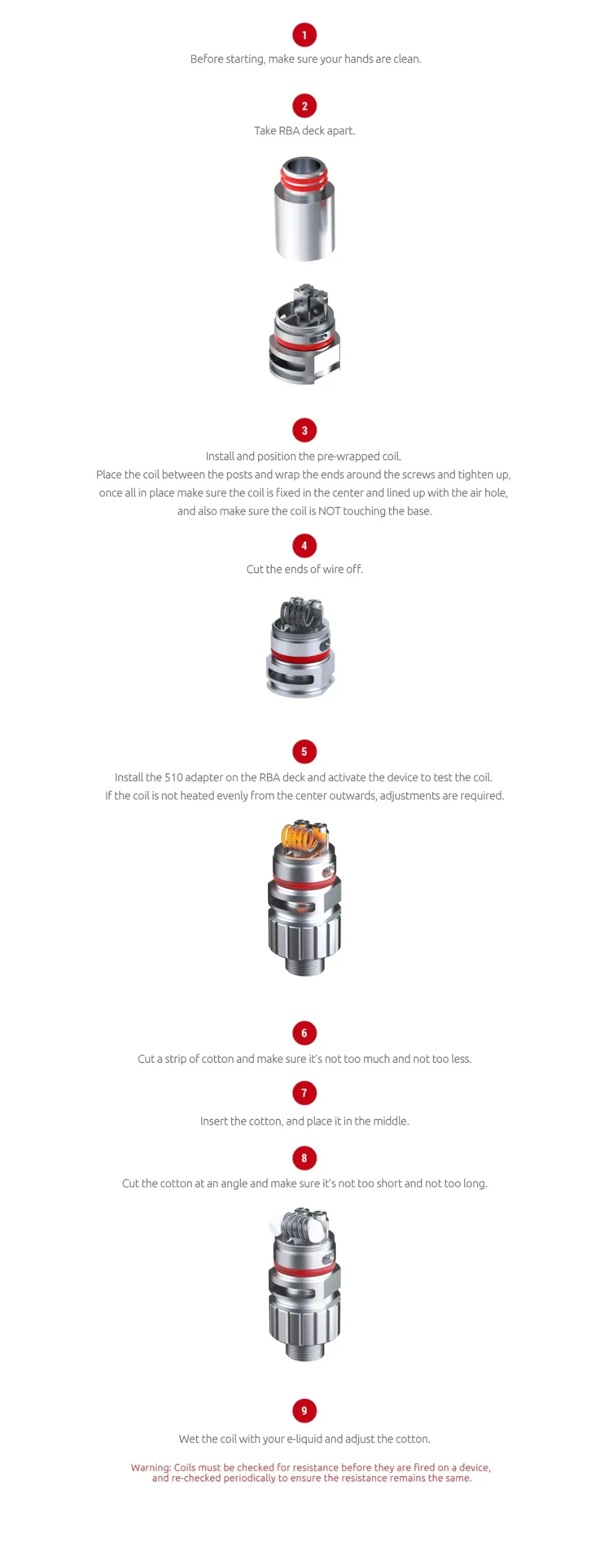 1

Before starting, make sure your hands are clean.

2

Take RBA deck apart.

3

Install and position the pre-wrapped coil.
Place the coil between the posts and wrap the ends around the screws and tighten up, once all in place make sure the coil is fixed in the center and lined up with the air hole, and also make sure the coil is NOT touching the base.

4

Cut the ends of wire off.

5

Install the 510 adapter on the RBA deck and activate the device to test the coil.
If the coil is not heated evenly from the center outwards, adjustments are required.

6

Cut a strip of cotton and make sure it's not too much and not too less.

7

Insert the cotton, and place it in the middle.

8

Cut the cotton at an angle and make sure it's not too short and not too long.

9

Wet the coil with your e-liquid and adjust the cotton.

Warning: Coils must be checked for resistance before they are fired on a device, and re-checked periodically to ensure the resistance remains the same.