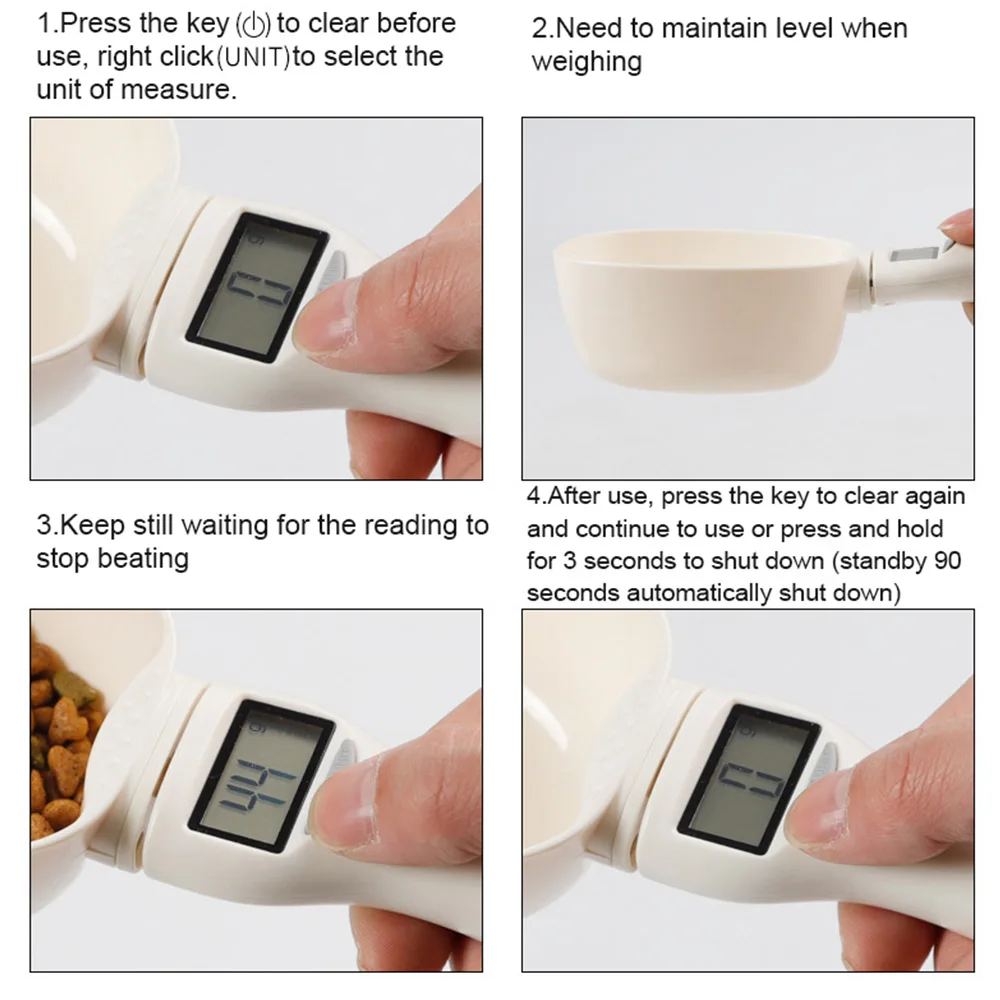 1.Press the key (⏻) to clear before use, right click(UNIT)to select the unit of measure.

2.Need to maintain level when weighing

3.Keep still waiting for the reading to stop beating

4.After use, press the key to clear again and continue to use or press and hold for 3 seconds to shut down (standby 90 seconds automatically shut down)