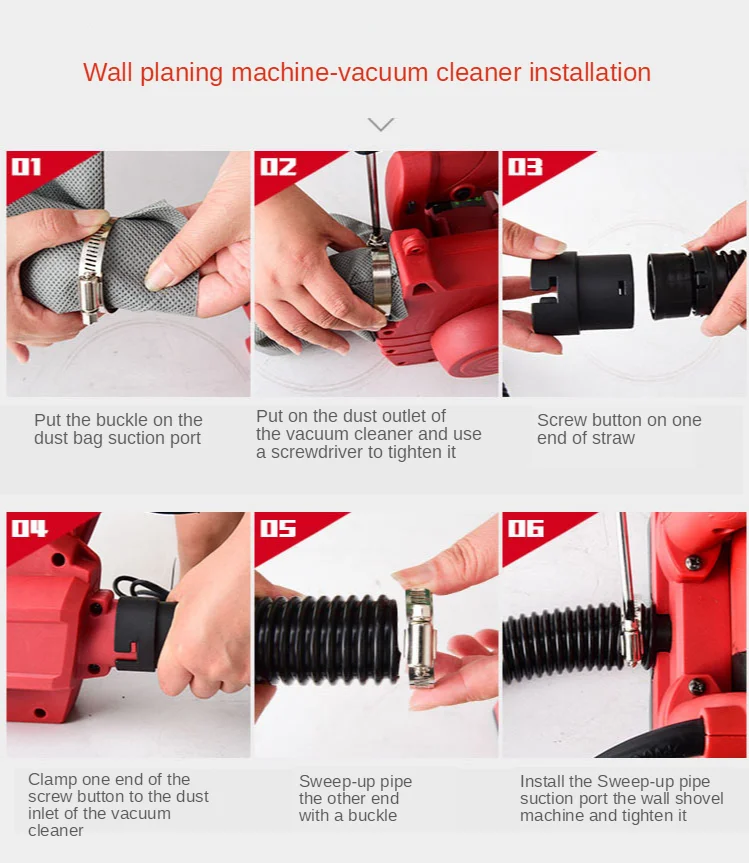 Wall planing machine-vacuum cleaner installation

01

Put the buckle on the dust bag suction port

02

Put on the dust outlet of the vacuum cleaner and use a screwdriver to tighten it

03

Screw button on one end of straw

04

Clamp one end of the screw button to the dust inlet of the vacuum cleaner

05

Sweep-up pipe the other end with a buckle

06

Install the Sweep-up pipe suction port the wall shovel machine and tighten it