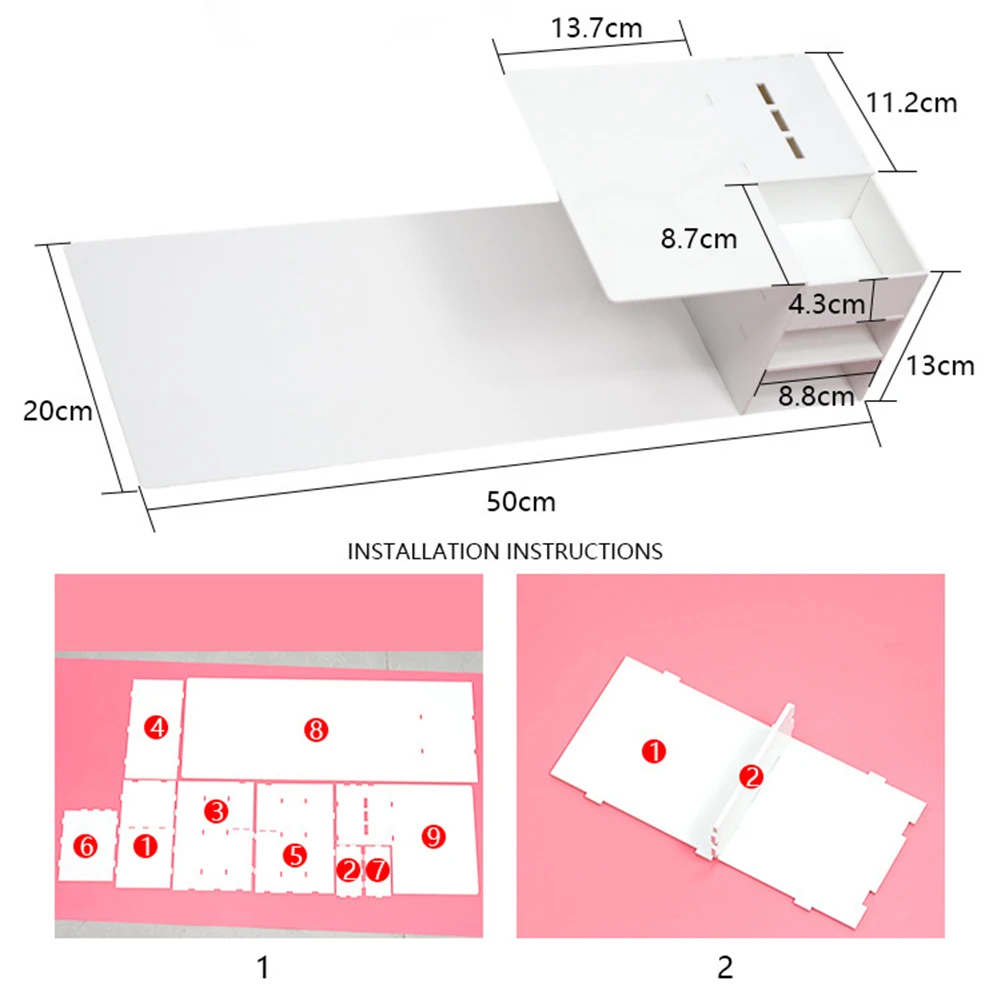 13.7cm
11.2cm
8.7cm
4.3cm
13cm
8.8cm
20cm
50cm

INSTALLATION INSTRUCTIONS

4
8
3
6
1
5
2
7
9

1
2

1

2