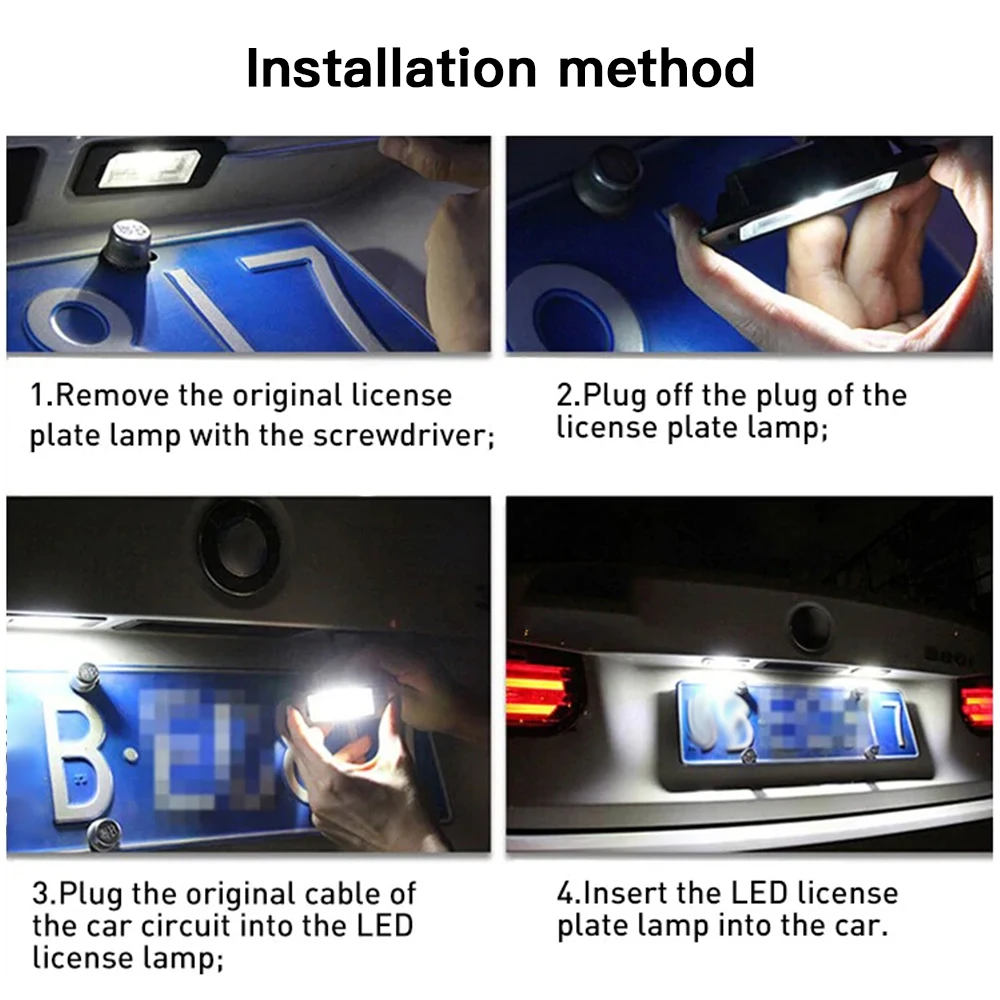 Installation method

1.Remove the original license plate lamp with the screwdriver;

2.Plug off the plug of the license plate lamp;

3.Plug the original cable of the car circuit into the LED license lamp;

4.Insert the LED license plate lamp into the car.