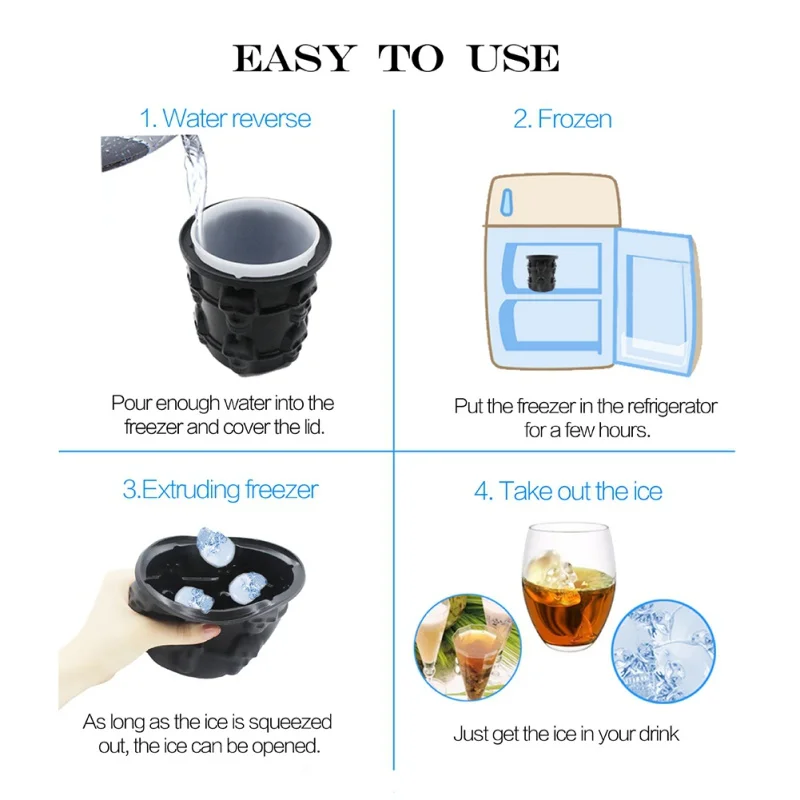 EASY TO USE

1. Water reverse

Pour enough water into the freezer and cover the lid.

2. Frozen

Put the freezer in the refrigerator for a few hours.

3.Extruding freezer

As long as the ice is squeezed out, the ice can be opened.

4. Take out the ice

Just get the ice in your drink