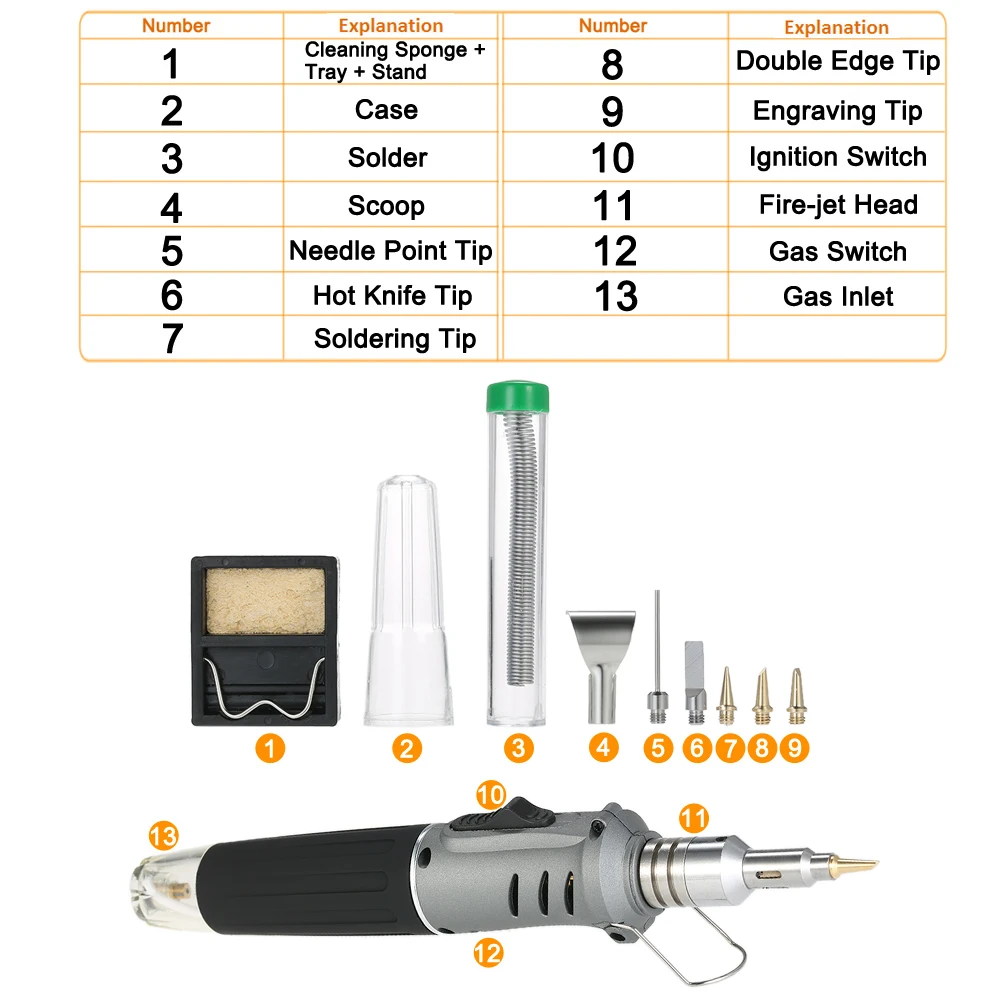 | Number | Explanation | Number | Explanation |
|---|---|---|---|
| 1 | Cleaning Sponge + Tray + Stand | 8 | Double Edge Tip |
| 2 | Case | 9 | Engraving Tip |
| 3 | Solder | 10 | Ignition Switch |
| 4 | Scoop | 11 | Fire-jet Head |
| 5 | Needle Point Tip | 12 | Gas Switch |
| 6 | Hot Knife Tip | 13 | Gas Inlet |
| 7 | Soldering Tip | | |

1 2 3 4 5 6 7 8 9

10 11 13 12