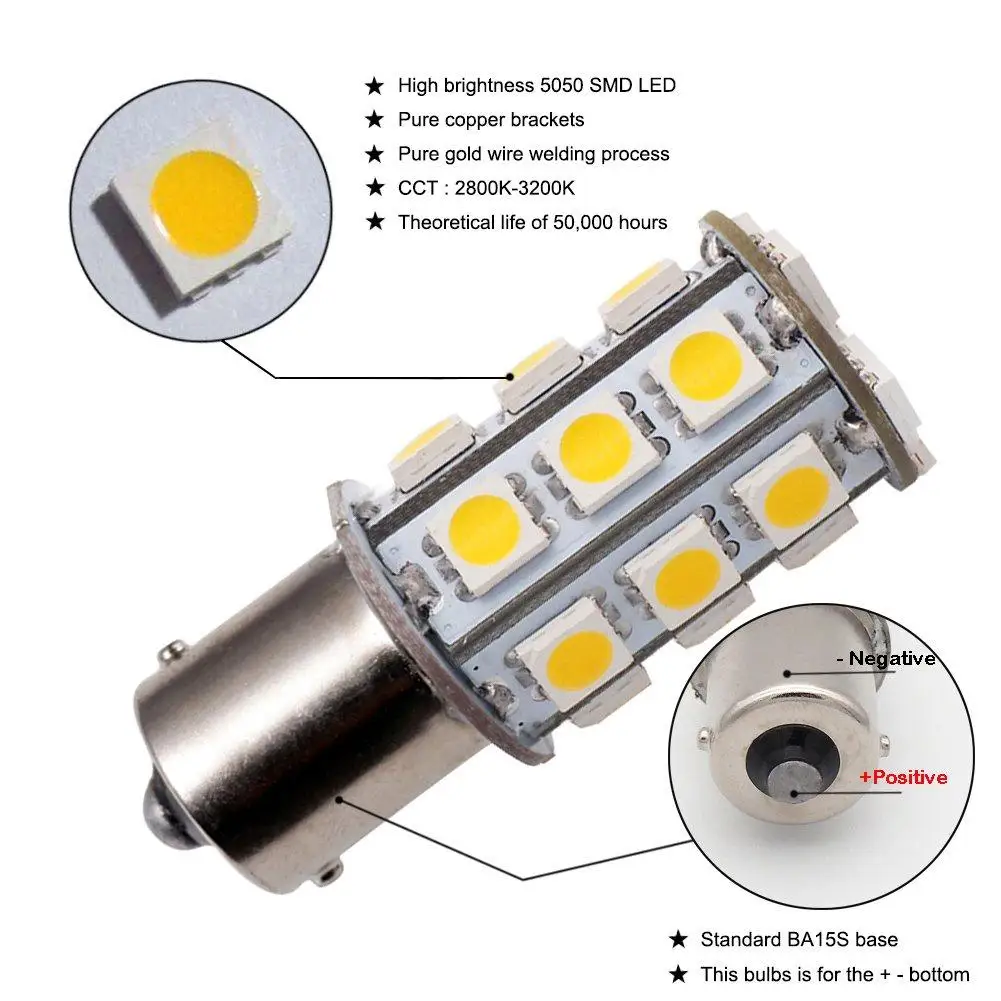 ★ High brightness 5050 SMD LED
★ Pure copper brackets
★ Pure gold wire welding process
★ CCT : 2800K-3200K
★ Theoretical life of 50,000 hours

- Negative

+Positive

★ Standard BA15S base
★ This bulbs is for the + - bottom